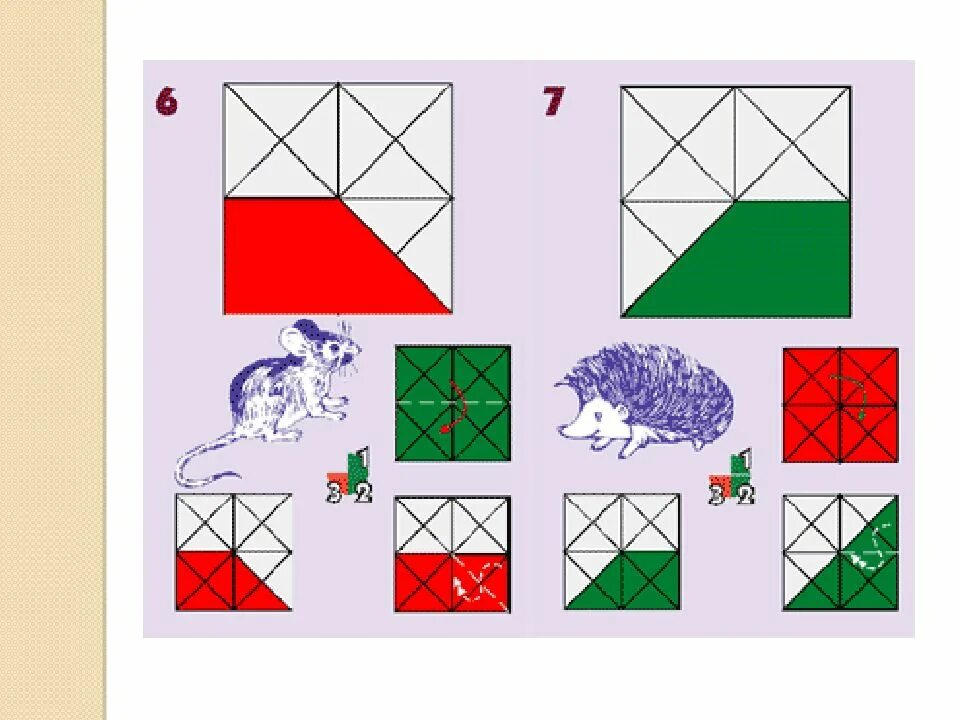 6

1
3 2

7

1
3 2