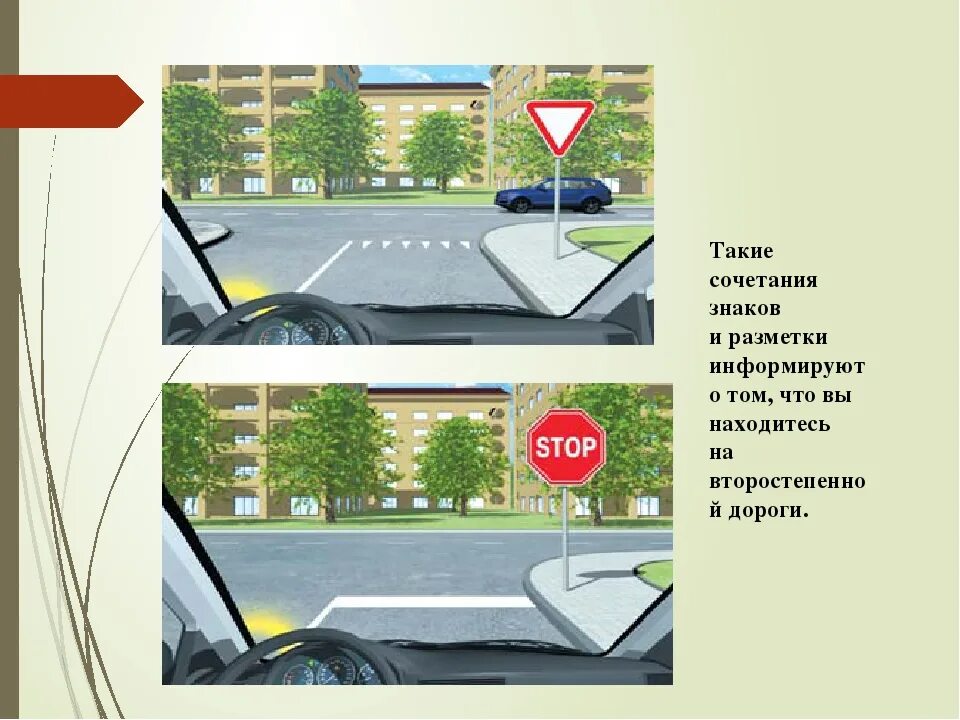 STOP

Такие сочетания знаков и разметки информируют о том, что вы находитесь на второстепенной дороги.