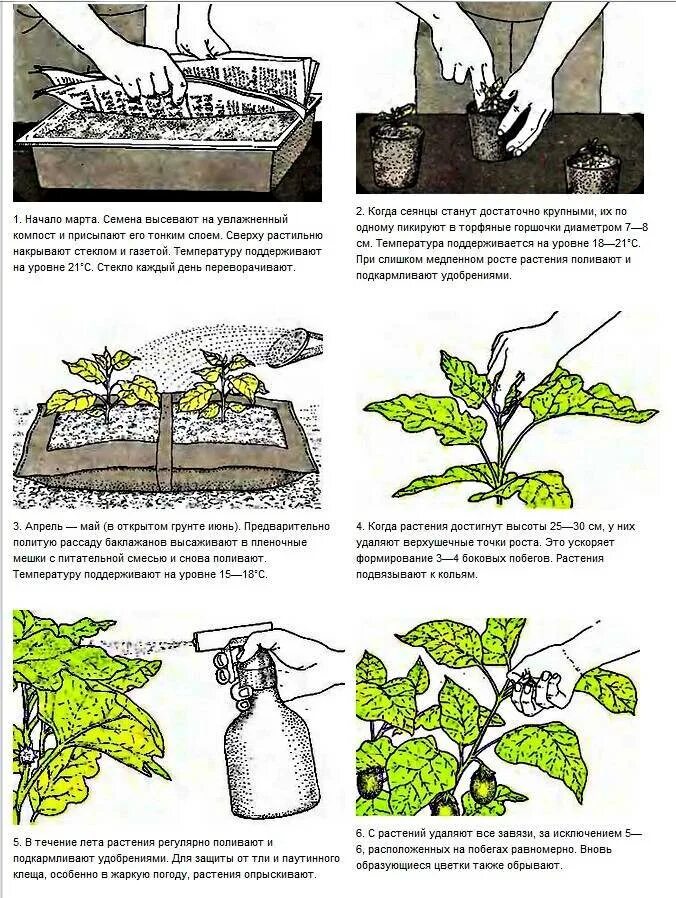 1. Начало марта. Семена высевают на увлажненный компост и присыпают его тонким слоем. Сверху растильню накрывают стеклом и газетой. Температуру поддерживают на уровне 21°С. Стекло каждый день переворачивают.

2. Когда сеянцы станут достаточно крупными, их по одному пикируют в торфяные горшочки диаметром 7—8 см. Температура поддерживается на уровне 18—21°С. При слишком медленном росте растения поливают и подкармливают удобрениями.

3. Апрель — май (в открытом грунте июнь). Предварительно политую рассаду баклажанов высаживают в пленочные мешки с питательной смесью и снова поливают. Температуру поддерживают на уровне 15—18°С.

4. Когда растения достигнут высоты 25—30 см, у них удаляют верхушечные точки роста. Это ускоряет формирование 3—4 боковых побегов. Растения подвязывают к кольям.

5. В течение лета растения регулярно поливают и подкармливают удобрениями. Для защиты от тли и паутинного клеща, особенно в жаркую погоду, растения опрыскивают.

6. С растений удаляют все завязи, за исключением 5—6, расположенных на побегах равномерно. Вновь образующиеся цветки также обрывают.