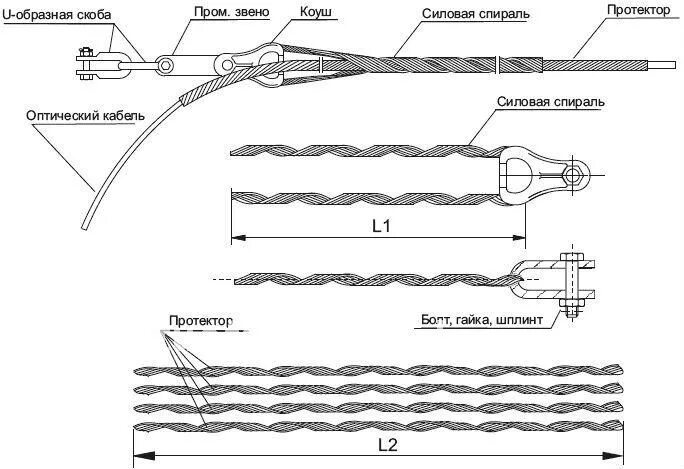 U-образная скоба
Пром. звено
Коуш
Силовая спираль
Протектор
Оптический кабель
Силовая спираль
L1
Болт, гайка, шплинт
Протектор
L2