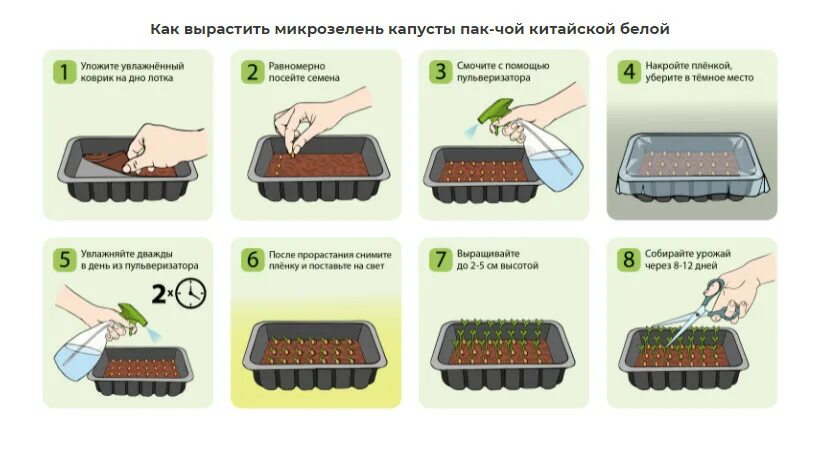 Как вырастить микрозелень капусты пак-чой китайской белой

1 Уложите увлажнённый коврик на дно лотка

2 Равномерно посейте семена

3 Смочите с помощью пульверизатора

4 Накройте плёнкой, уберите в тёмное место

5 Увлажняйте дважды в день из пульверизатора

2×

6 После прорастания снимите плёнку и поставьте на свет

7 Выращивайте до 2-5 см высотой

8 Собирайте урожай через 8-12 дней