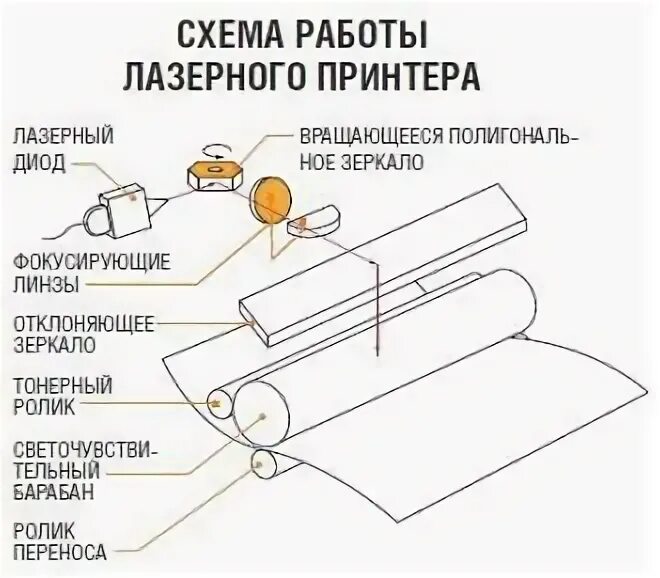 СХЕМА РАБОТЫ ЛАЗЕРНОГО ПРИНТЕРА

ЛАЗЕРНЫЙ ДИОД

ВРАЩАЮЩЕЕСЯ ПОЛИГОНАЛЬНОЕ ЗЕРКАЛО

ФОКУСИРУЮЩИЕ ЛИНЗЫ

ОТКЛОНЯЮЩЕЕ ЗЕРКАЛО

ТОНЕРНЫЙ РОЛИК

СВЕТОЧУВСТВИТЕЛЬНЫЙ БАРАБАН

РОЛИК ПЕРЕНОСА