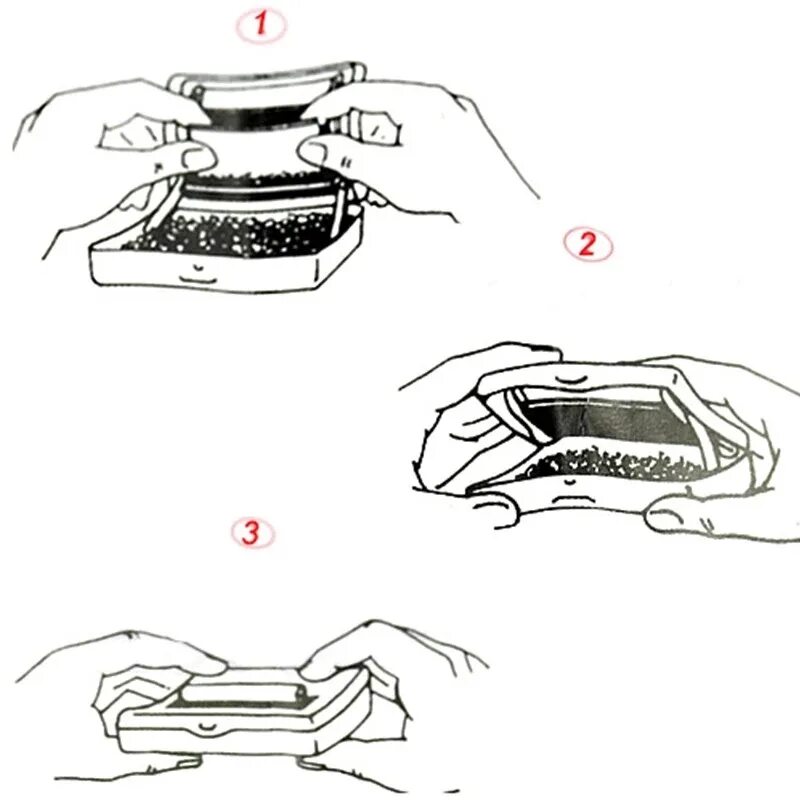 1

2

3