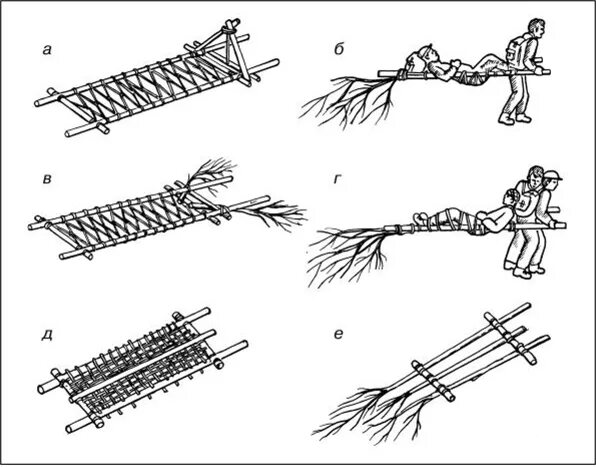 а

б

в

г

д

е