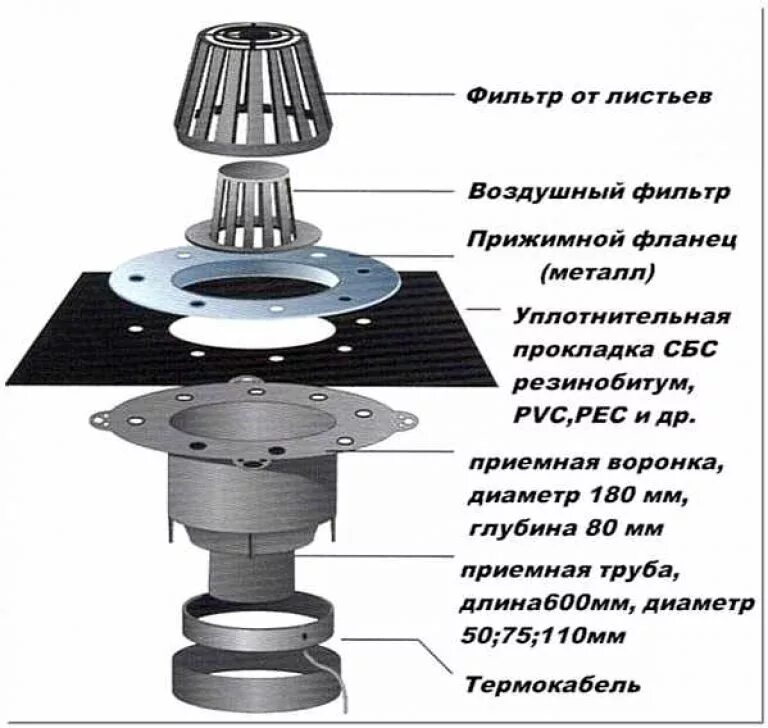 Фильтр от листьев

Воздушный фильтр

Прижимной фланец (металл)

Уплотнительная прокладка СБС резинобитум, PVC,PEC и др.

приемная воронка, диаметр 180 мм, глубина 80 мм

приемная труба, длина600мм, диаметр 50;75;110мм

Термокабель