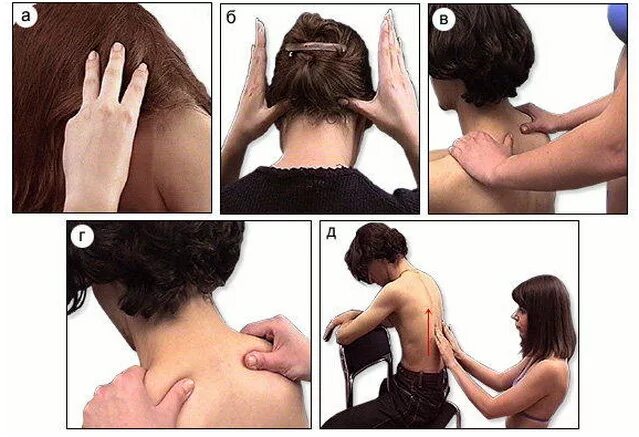 а

б

в

г

д