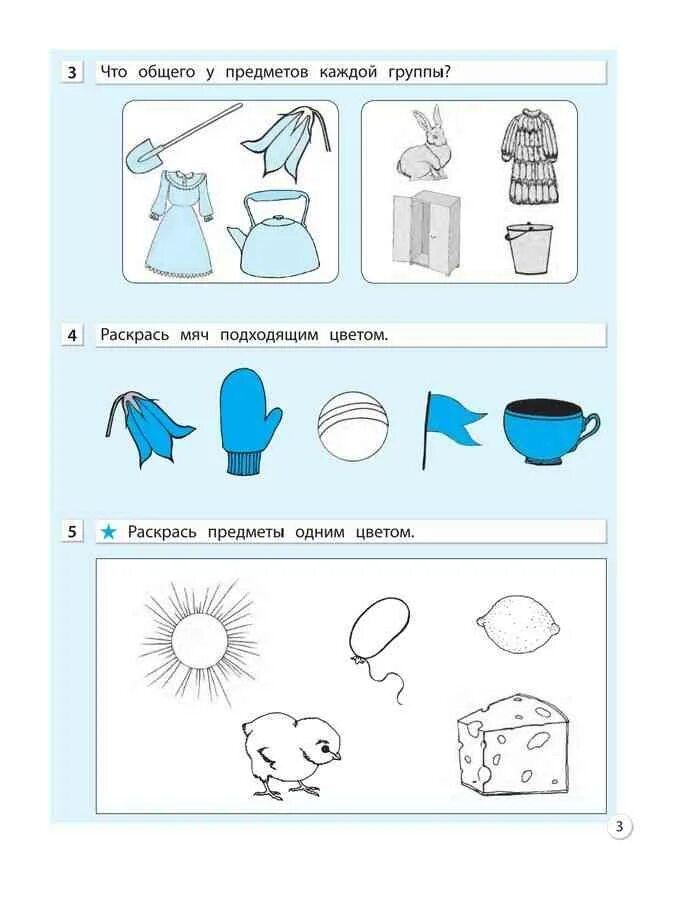 3 Что общего у предметов каждой группы?

4 Раскрась мяч подходящим цветом.

5 ★ Раскрась предметы одним цветом.

3