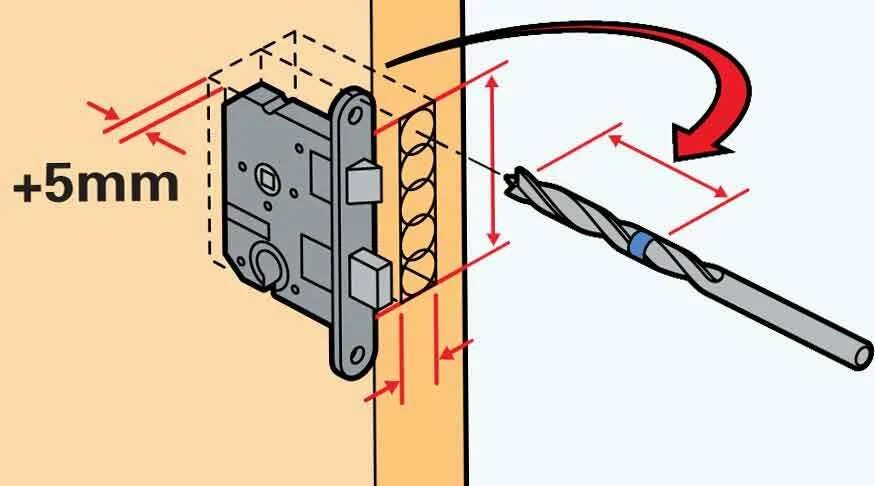 +5mm