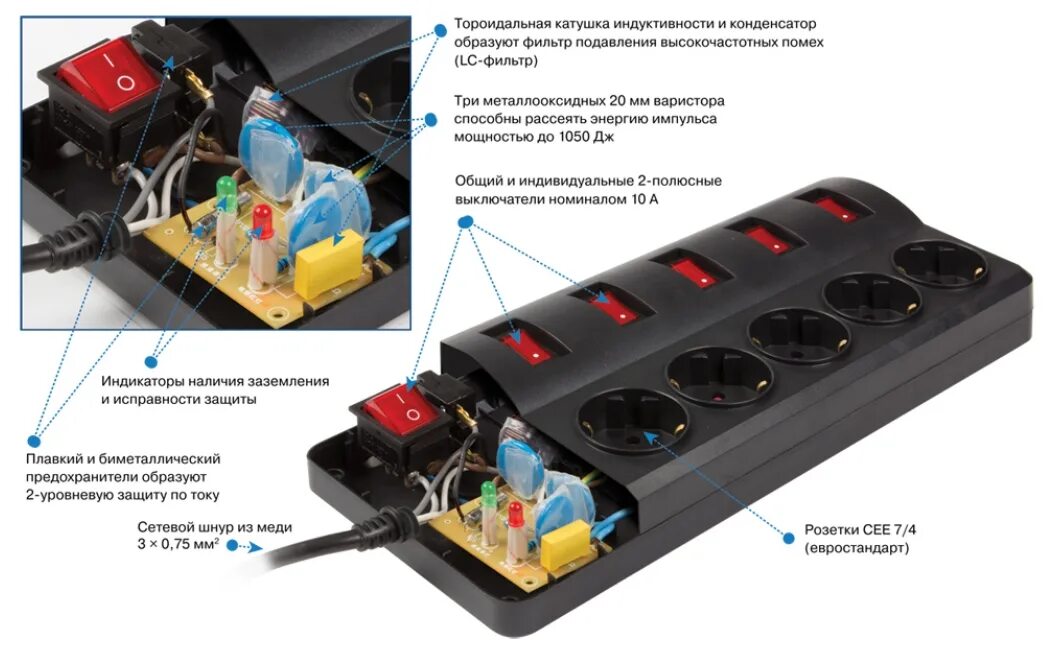 Тороидальная катушка индуктивности и конденсатор образуют фильтр подавления высокочастотных помех (LC-фильтр)

Три металлооксидных 20 мм варистора способны рассеять энергию импульса мощностью до 1050 Дж

Общий и индивидуальные 2-полюсные выключатели номиналом 10 А

Индикаторы наличия заземления и исправности защиты

Плавкий и биметаллический предохранители образуют 2-уровневую защиту по току

Сетевой шнур из меди $3 \times 0,75$ мм$^2$

Розетки CEE 7/4 (евростандарт)