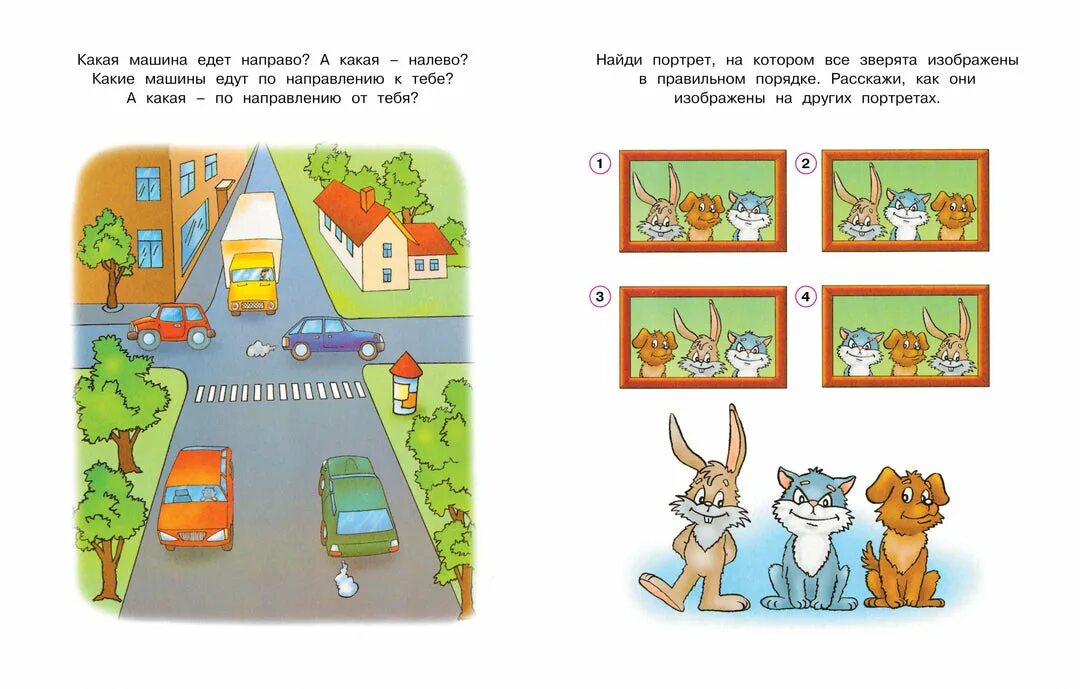 Какая машина едет направо? А какая – налево? Какие машины едут по направлению к тебе? А какая – по направлению от тебя?

Найди портрет, на котором все зверята изображены в правильном порядке. Расскажи, как они изображены на других портретах.

1

2

3

4