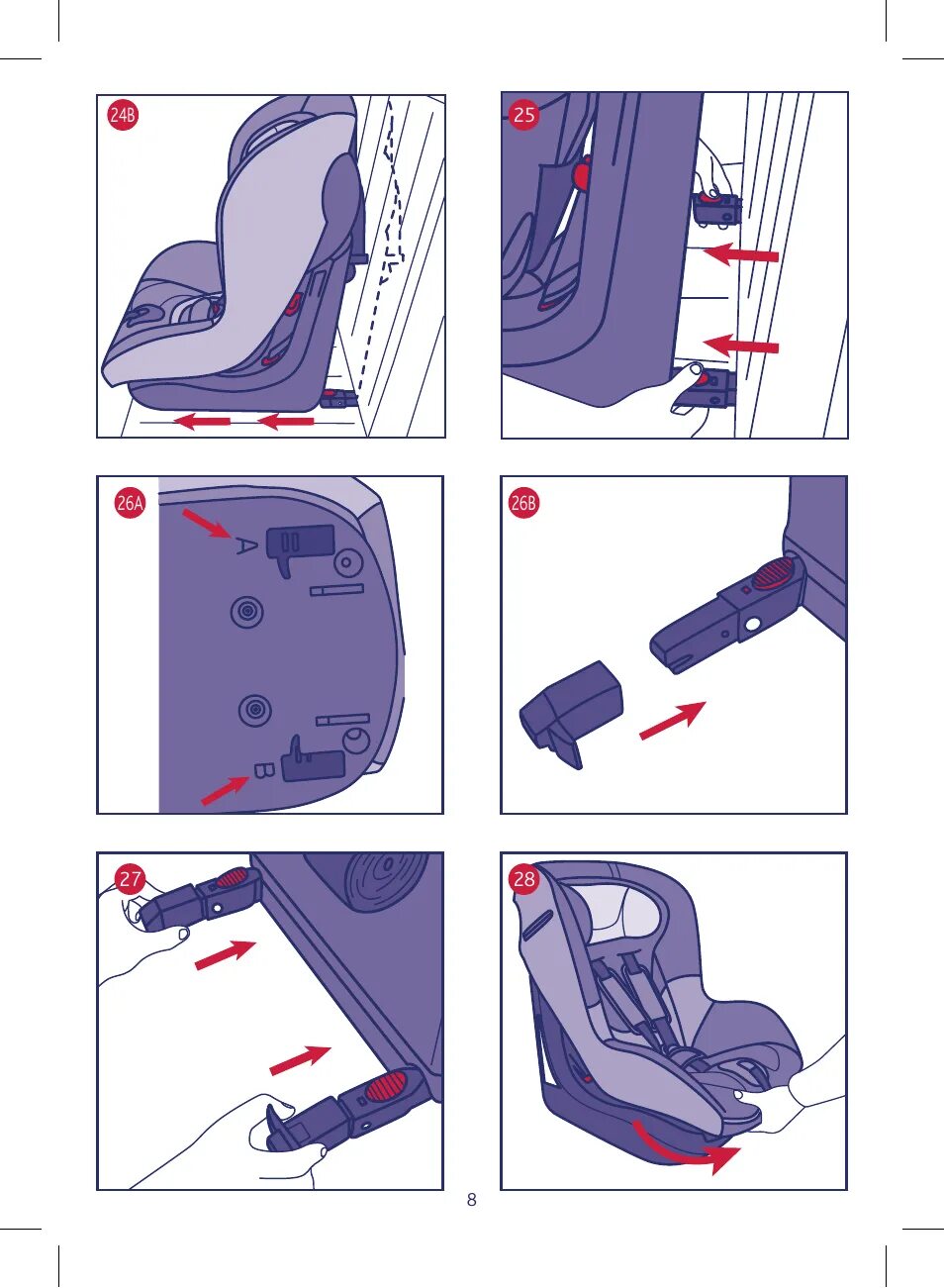 24B

25

26A

A

B

26B

27

28

8