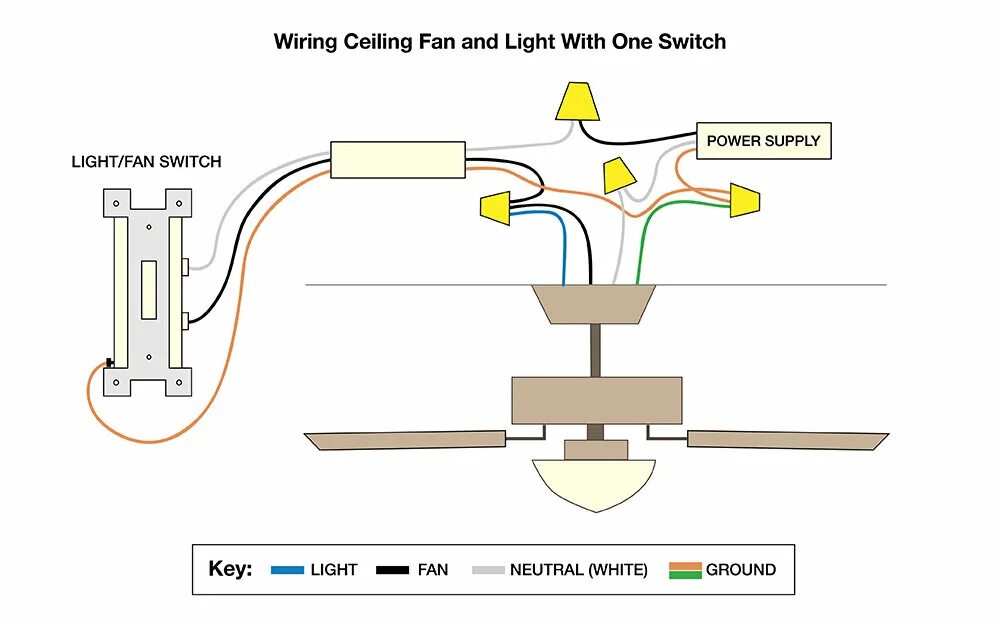 Wiring Ceiling Fan and Light With One Switch

LIGHT/FAN SWITCH

POWER SUPPLY

Key: LIGHT FAN NEUTRAL (WHITE) GROUND