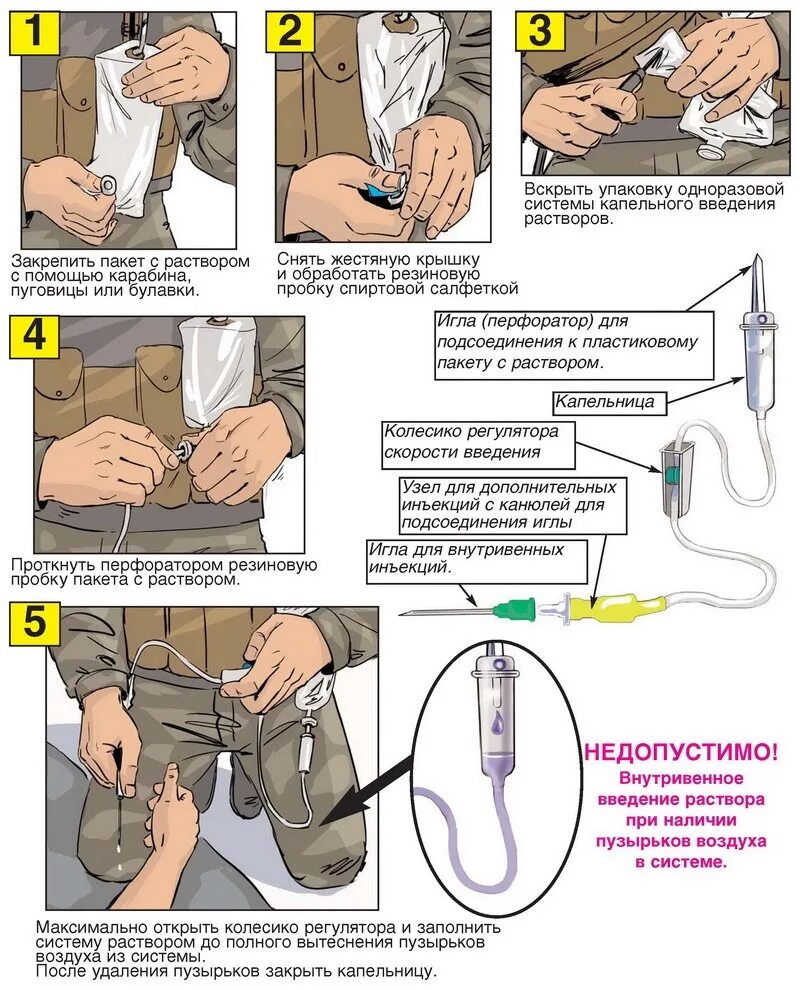 1

Закрепить пакет с раствором с помощью карабина, пуговицы или булавки.

2

Снять жестяную крышку и обработать резиновую пробку спиртовой салфеткой

3

Вскрыть упаковку одноразовой системы капельного введения растворов.

4

Проткнуть перфоратором резиновую пробку пакета с раствором.

Игла (перфоратор) для подсоединения к пластиковому пакету с раствором.

Капельница

Колесико регулятора скорости введения

Узел для дополнительных инъекций с канюлей для подсоединения иглы

Игла для внутривенных инъекций.

5

НЕДОПУСТИМО!
Внутривенное введение раствора при наличии пузырьков воздуха в системе.

Максимально открыть колесико регулятора и заполнить систему раствором до полного вытеснения пузырьков воздуха из системы.
После удаления пузырьков закрыть капельницу.