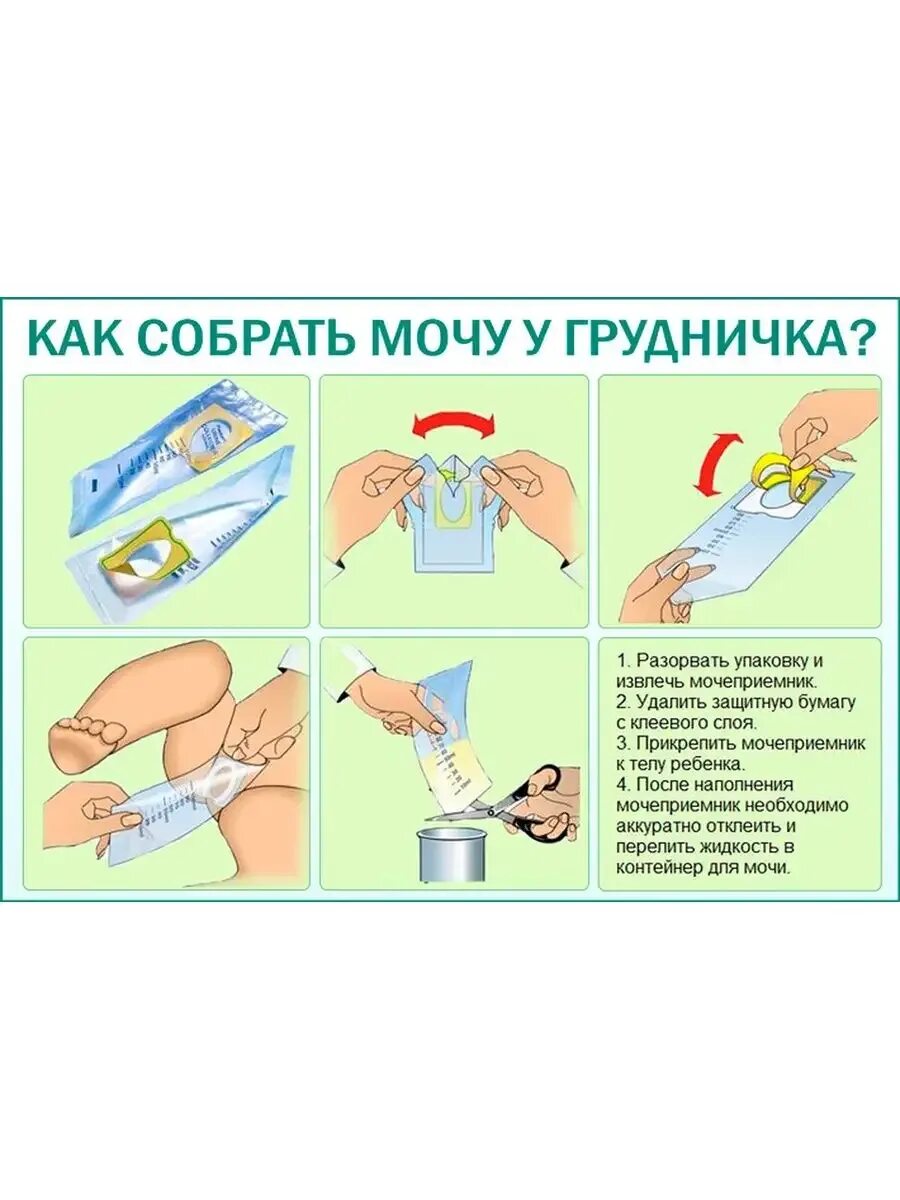 КАК СОБРАТЬ МОЧУ У ГРУДНИЧКА?

1. Разорвать упаковку и извлечь мочеприемник.
2. Удалить защитную бумагу с клеевого слоя.
3. Прикрепить мочеприемник к телу ребенка.
4. После наполнения мочеприемник необходимо аккуратно отклеить и перелить жидкость в контейнер для мочи.