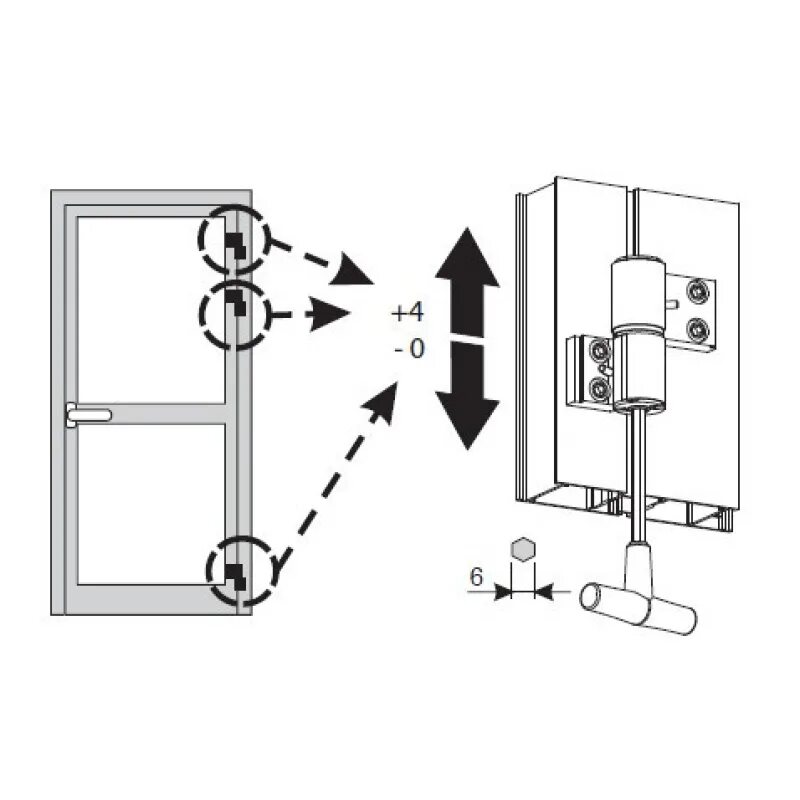 +4
- 0

6