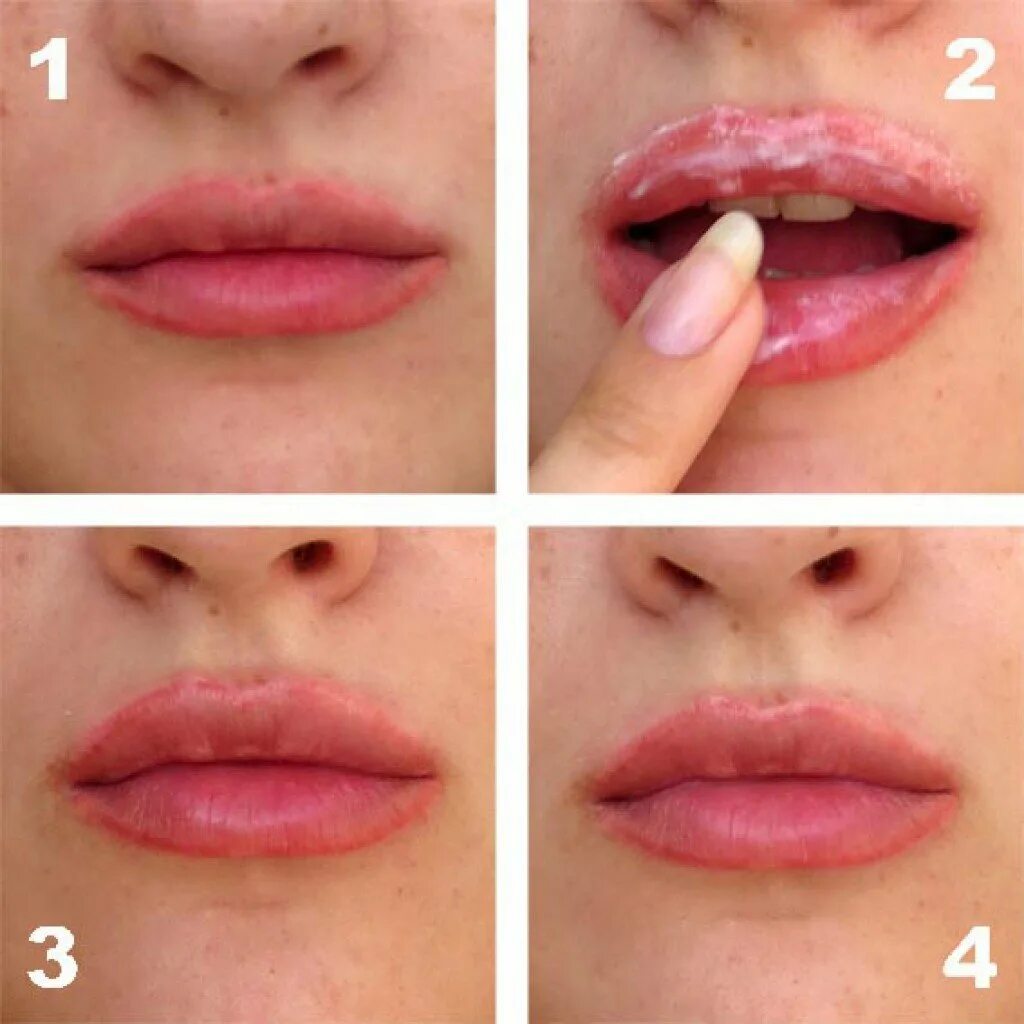 1
2
3
4