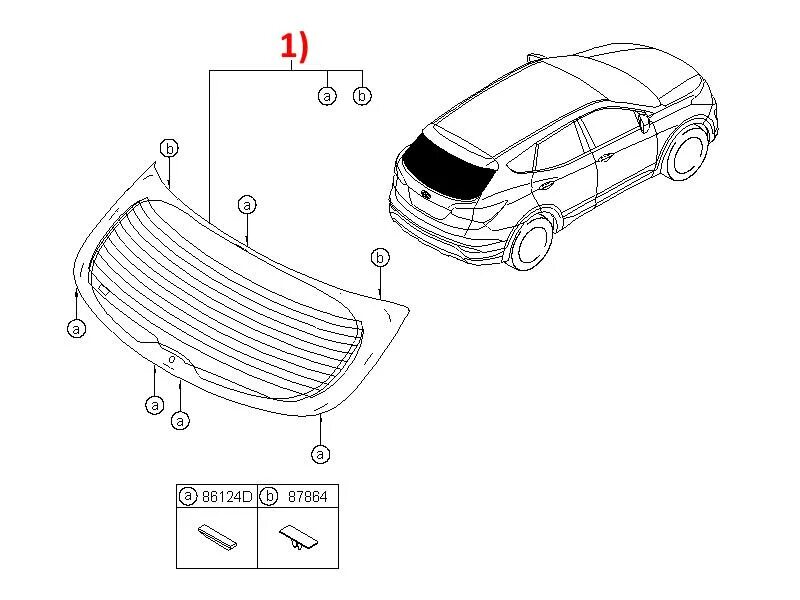 1)

a b

b

a

b

a

a

a

a

| a 86124D | b 87864 |
|---|---|
| | |