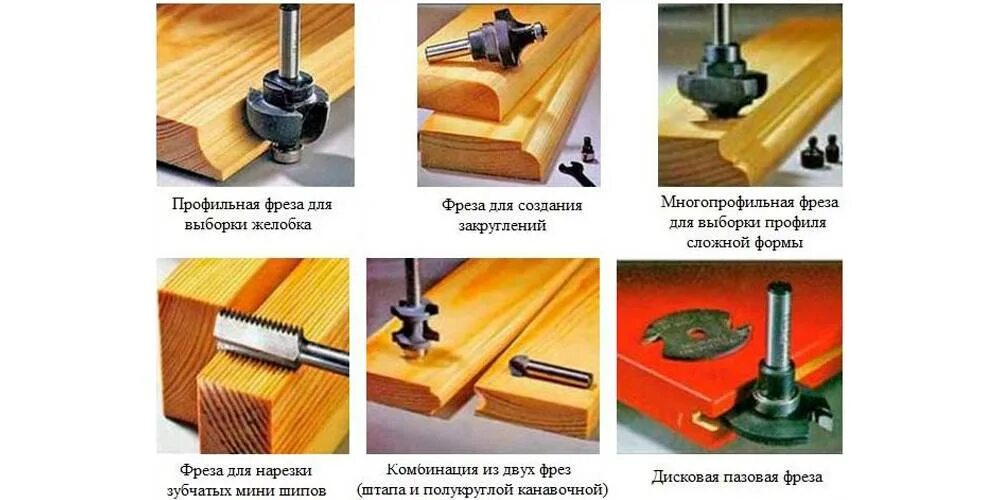 Профильная фреза для выборки желобка

Фреза для создания закруглений

Многопрофильная фреза для выборки профиля сложной формы

Фреза для нарезки зубчатых мини шипов

Комбинация из двух фрез (штапа и полукруглой канавочной)

Дисковая пазовая фреза