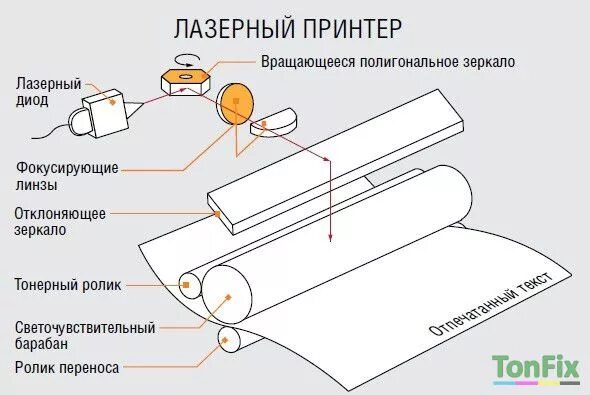 ЛАЗЕРНЫЙ ПРИНТЕР

Вращающееся полигональное зеркало

Лазерный диод

Фокусирующие линзы

Отклоняющее зеркало

Тонерный ролик

Светочувствительный барабан

Ролик переноса

Отпечатанный текст

TonFix