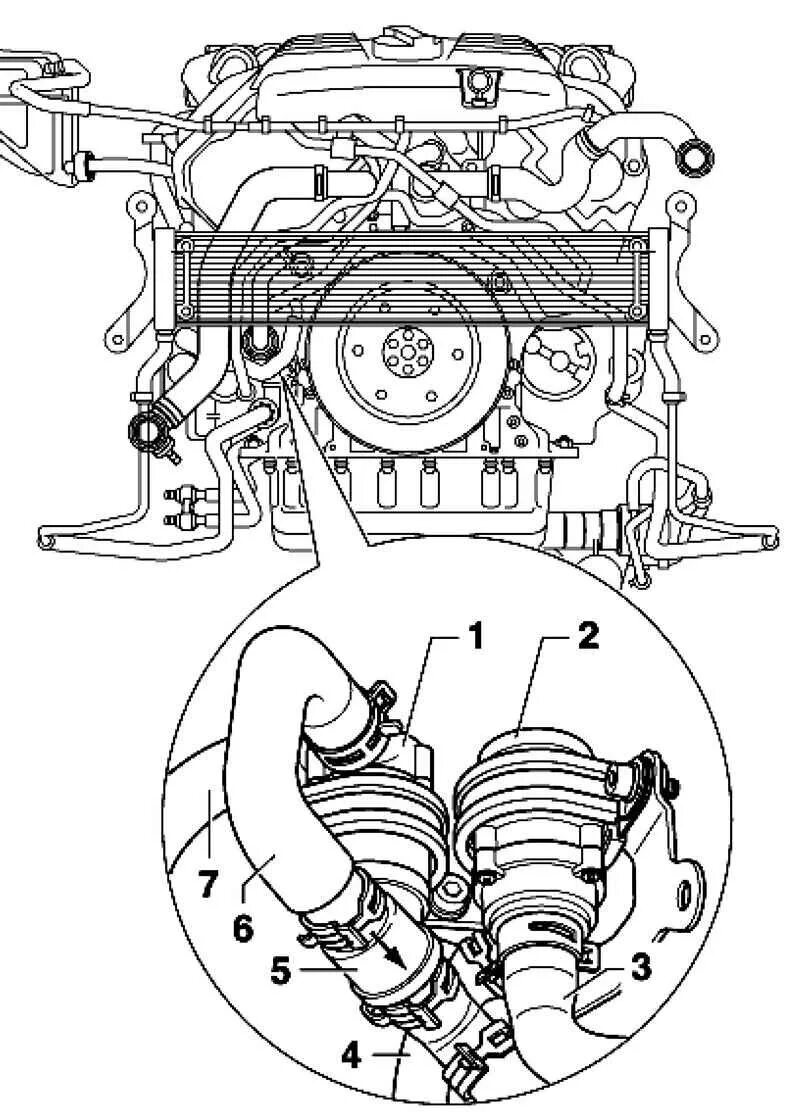 1
2
7
6
5
3
4