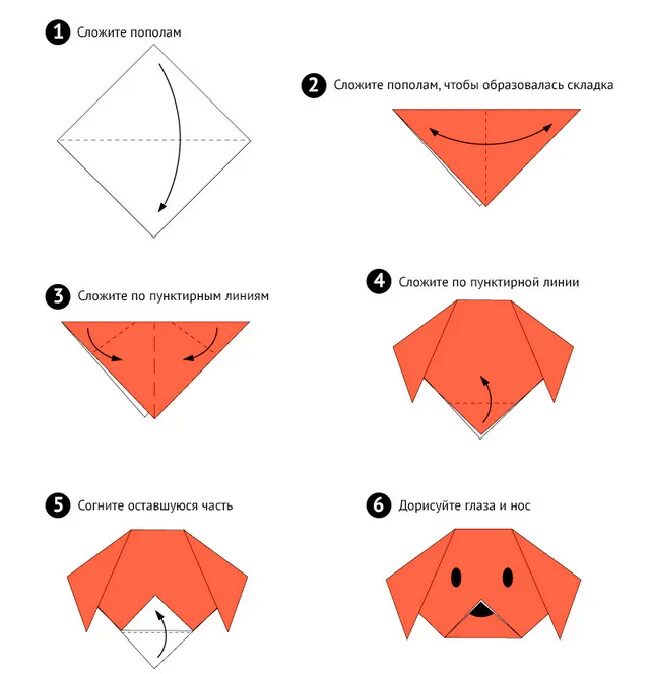 1 Сложите пополам

2 Сложите пополам, чтобы образовалась складка

3 Сложите по пунктирным линиям

4 Сложите по пунктирной линии

5 Согните оставшуюся часть

6 Дорисуйте глаза и нос