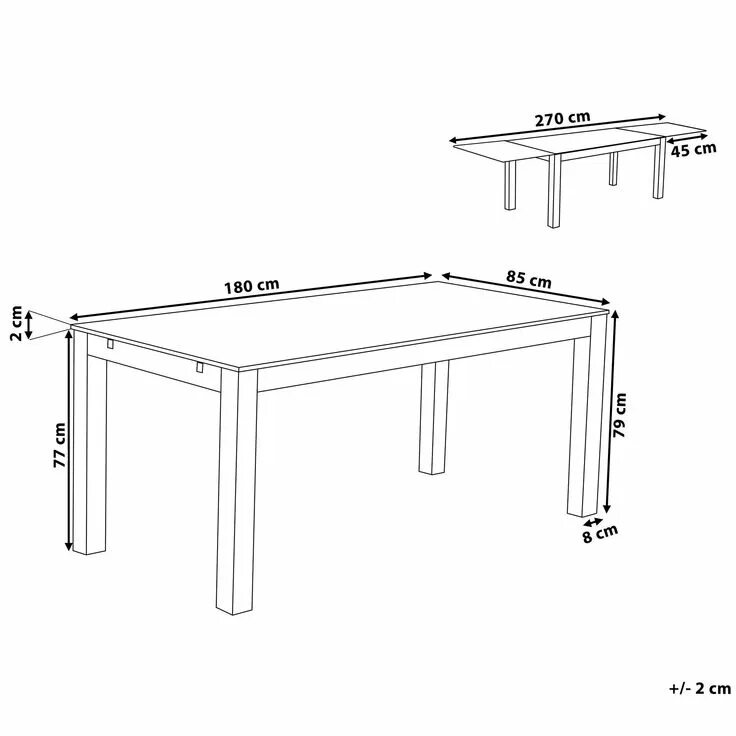 270 cm
45 cm
180 cm
85 cm
2 cm
77 cm
79 cm
8 cm
+/- 2 cm