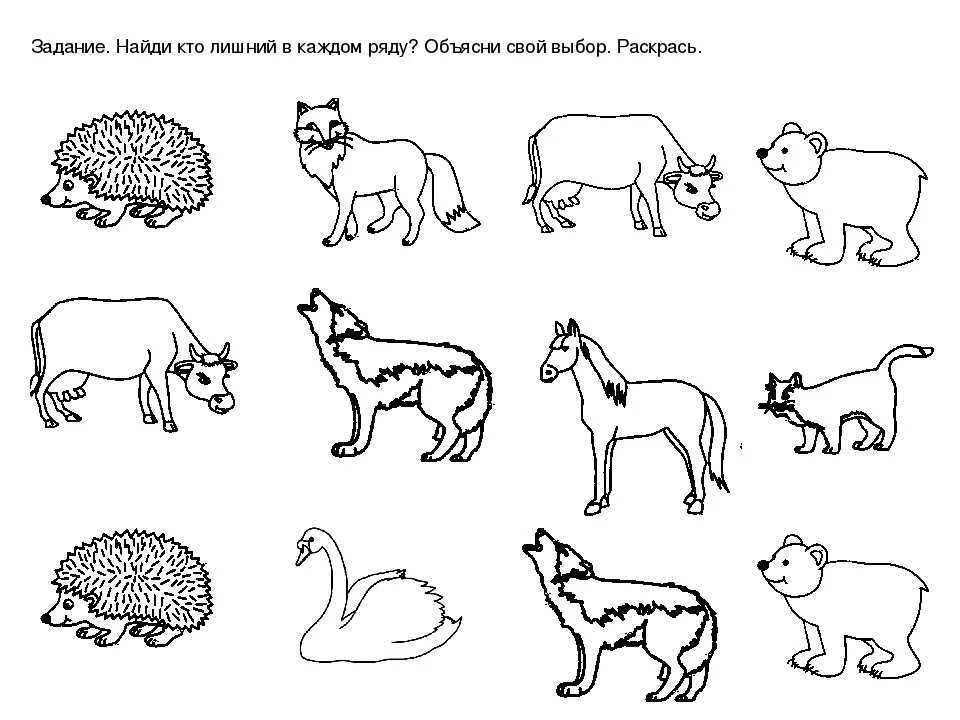 Задание. Найди кто лишний в каждом ряду? Объясни свой выбор. Раскрась.