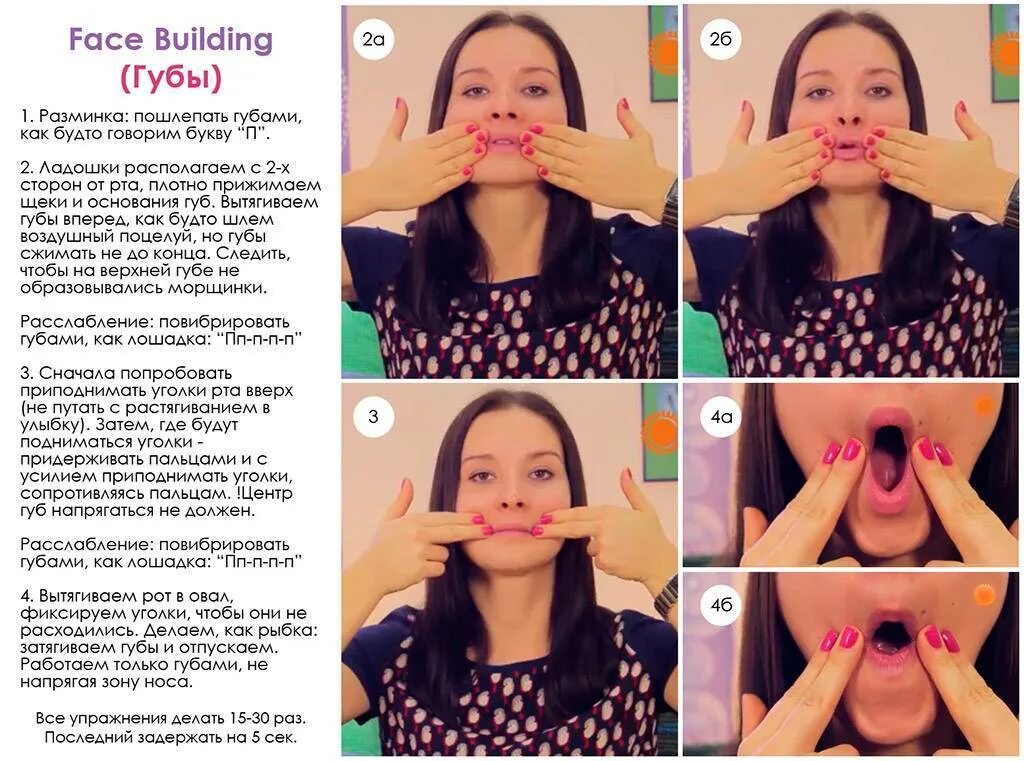 Face Building
(Губы)

1. Разминка: пошлепать губами, как будто говорим букву "П".

2. Ладошки располагаем с 2-х сторон от рта, плотно прижимаем щеки и основания губ. Вытягиваем губы вперед, как будто шлем воздушный поцелуй, но губы сжимать не до конца. Следить, чтобы на верхней губе не образовывались морщинки.

Расслабление: повибрировать губами, как лошадка: "Пп-п-п-п"

3. Сначала попробовать приподнимать уголки рта вверх (не путать с растягиванием в улыбку). Затем, где будут подниматься уголки - придерживать пальцами и с усилием приподнимать уголки, сопротивляясь пальцам. !Центр губ напрягаться не должен.

Расслабление: повибрировать губами, как лошадка: "Пп-п-п-п"

4. Вытягиваем рот в овал, фиксируем уголки, чтобы они не расходились. Делаем, как рыбка: затягиваем губы и отпускаем. Работаем только губами, не напрягая зону носа.

Все упражнения делать 15-30 раз. Последний задержать на 5 сек.

2а

2б

3

4а

4б