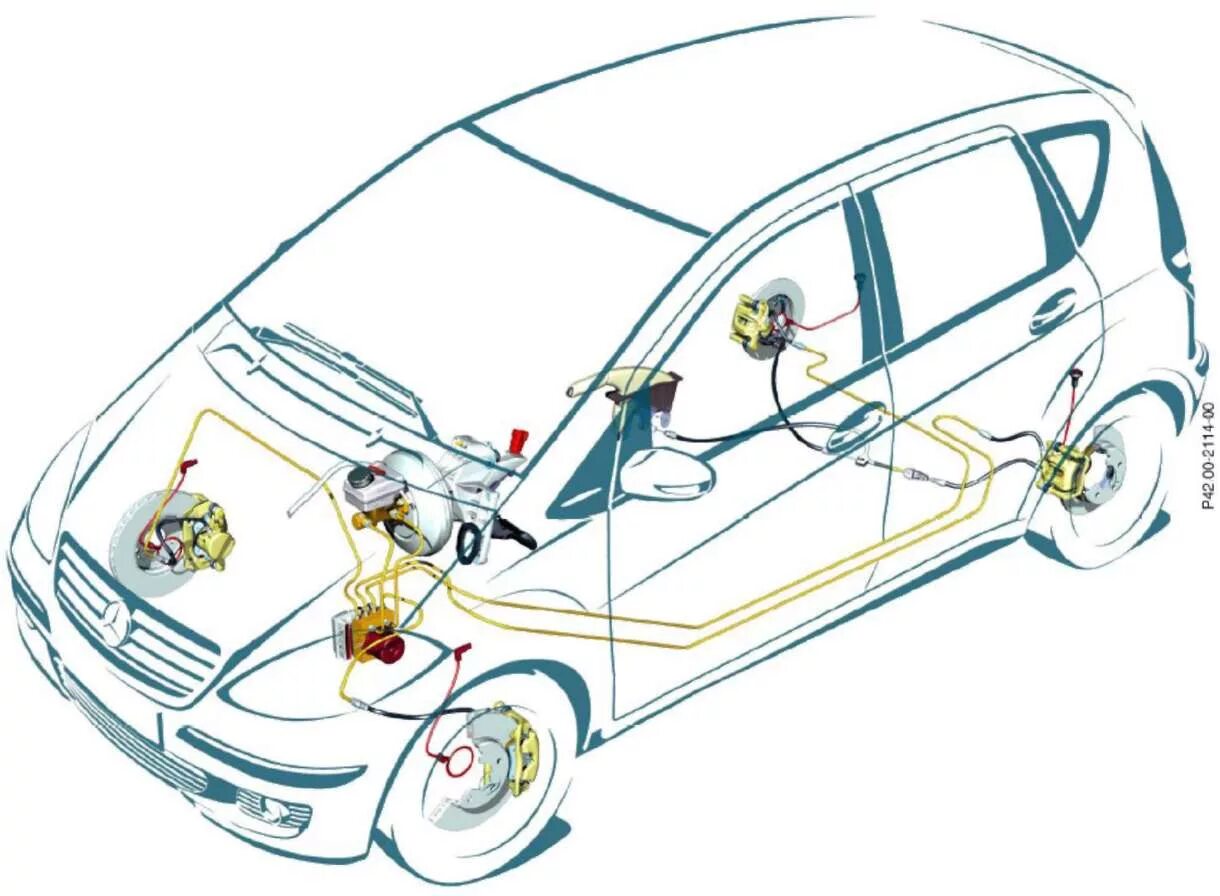 P42.00-2114-00