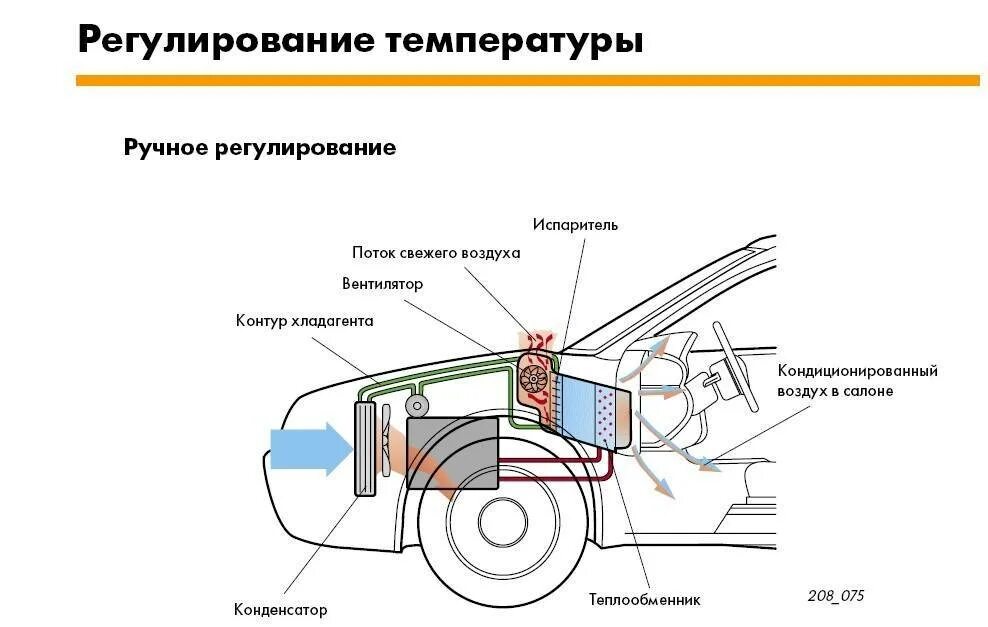 Регулирование температуры

Ручное регулирование

Испаритель

Поток свежего воздуха

Вентилятор

Контур хладагента

Кондиционированный воздух в салоне

Конденсатор

Теплообменник

208_075