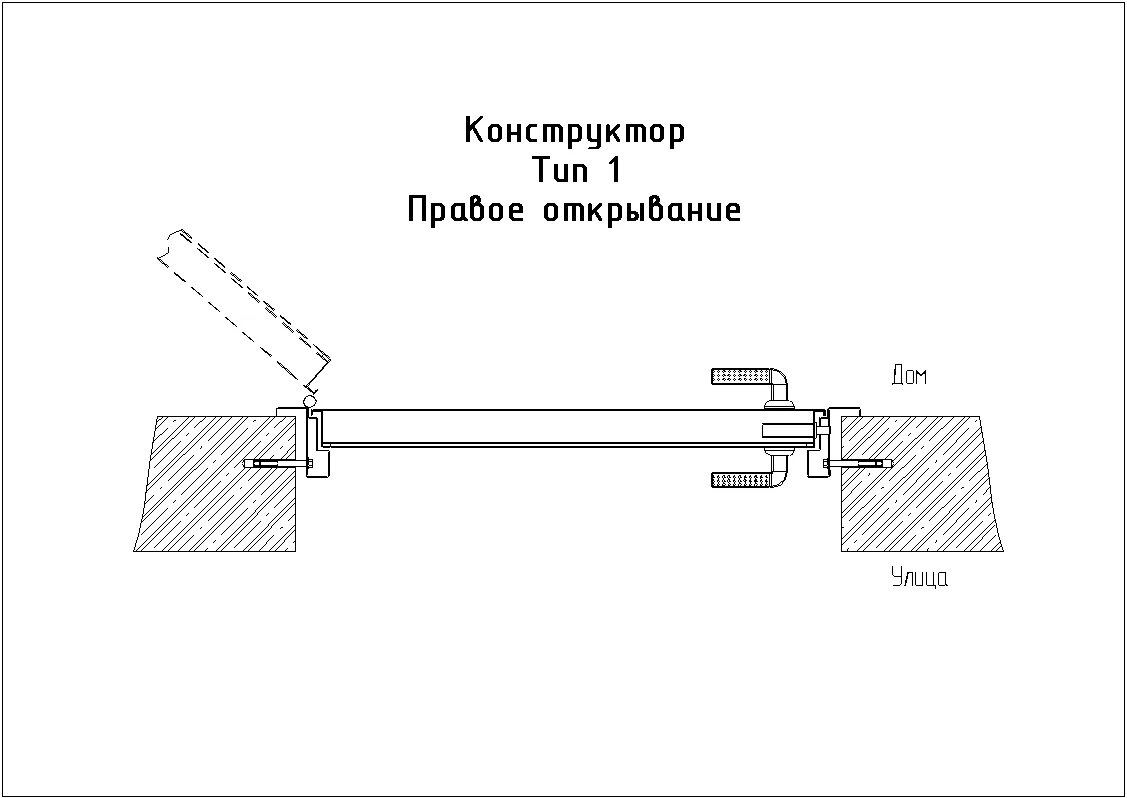 Конструктор
Тип 1
Правое открывание

Дом

Улица