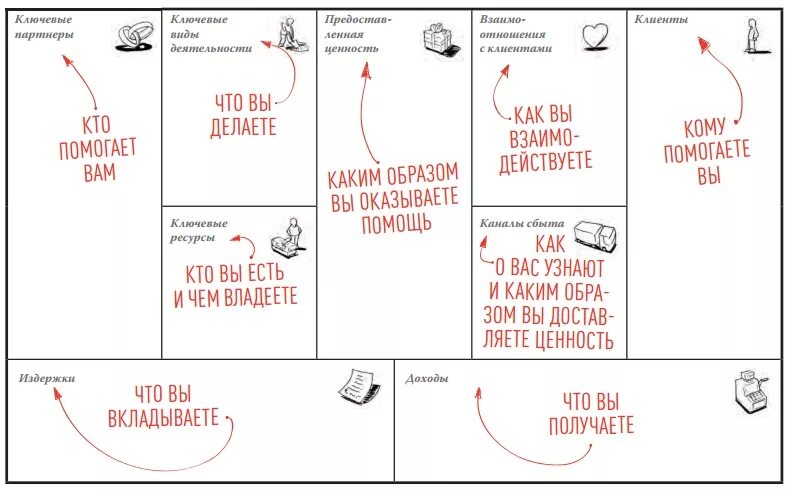 Ключевые партнеры

КТО ПОМОГАЕТ ВАМ

Ключевые виды деятельности

ЧТО ВЫ ДЕЛАЕТЕ

Ключевые ресурсы

КТО ВЫ ЕСТЬ И ЧЕМ ВЛАДЕЕТЕ

Предоставленная ценность

КАКИМ ОБРАЗОМ ВЫ ОКАЗЫВАЕТЕ ПОМОЩЬ

Взаимоотношения с клиентами

КАК ВЫ ВЗАИМОДЕЙСТВУЕТЕ

Каналы сбыта

КАК О ВАС УЗНАЮТ И КАКИМ ОБРАЗОМ ВЫ ДОСТАВЛЯЕТЕ ЦЕННОСТЬ

Клиенты

КОМУ ПОМОГАЕТЕ ВЫ

Издержки

ЧТО ВЫ ВКЛАДЫВАЕТЕ

Доходы

ЧТО ВЫ ПОЛУЧАЕТЕ