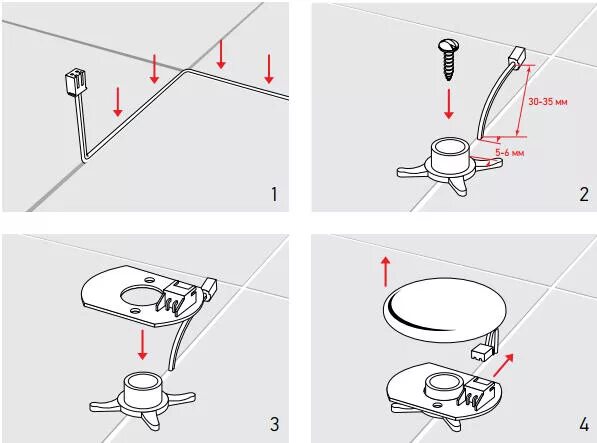 1

30-35 мм
5-6 мм
2

3

4