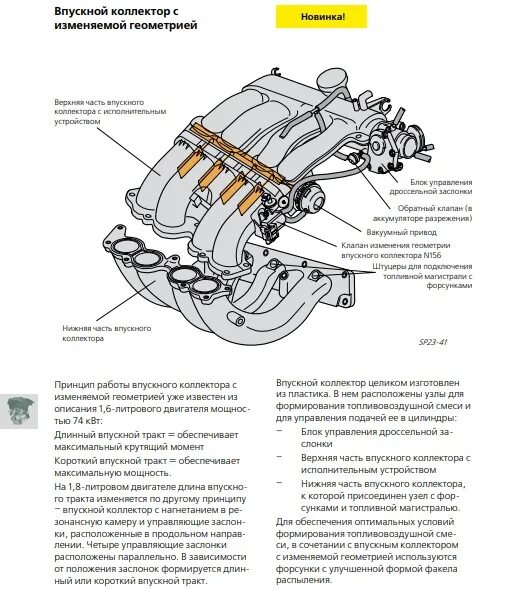 Впускной коллектор с изменяемой геометрией

Новинка!

Верхняя часть впускного коллектора с исполнительным устройством

Блок управления дроссельной заслонки

Обратный клапан (в аккумуляторе разрежения)

Вакуумный привод

Клапан изменения геометрии впускного коллектора N156

Штуцеры для подключения топливной магистрали с форсунками

Нижняя часть впускного коллектора

SP23-41

Принцип работы впускного коллектора с изменяемой геометрией уже известен из описания 1,6-литрового двигателя мощностью 74 кВт:

Длинный впускной тракт = обеспечивает максимальный крутящий момент

Короткий впускной тракт = обеспечивает максимальную мощность.

На 1,8-литровом двигателе длина впускного тракта изменяется по другому принципу – впускной коллектор с нагнетанием в резонансную камеру и управляющие заслонки, расположенные в продольном направлении. Четыре управляющие заслонки расположены параллельно. В зависимости от положения заслонок формируется длинный или короткий впускной тракт.

Впускной коллектор целиком изготовлен из пластика. В нем расположены узлы для формирования топливовоздушной смеси и для управления подачей ее в цилиндры:

– Блок управления дроссельной заслонки

– Верхняя часть впускного коллектора с исполнительным устройством

– Нижняя часть впускного коллектора, к которой присоединен узел с форсунками и топливной магистралью.

Для обеспечения оптимальных условий формирования топливовоздушной смеси, в сочетании с впускным коллектором с изменяемой геометрией используются форсунки с улучшенной формой факела распыления.