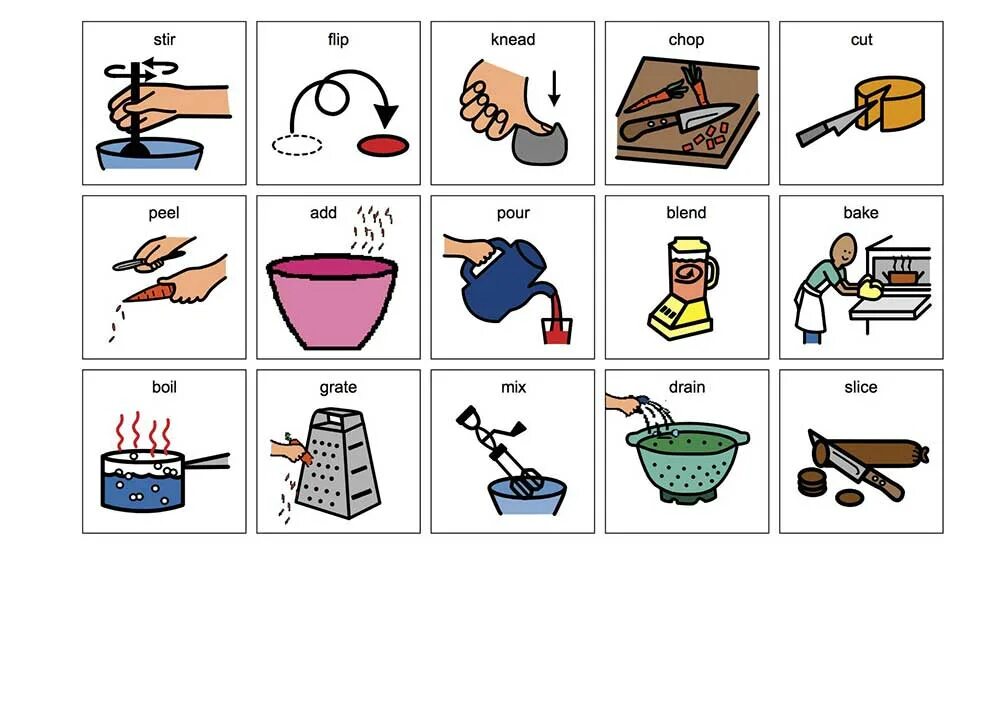 stir

flip

knead

chop

cut

peel

add

pour

blend

bake

boil

grate

mix

drain

slice