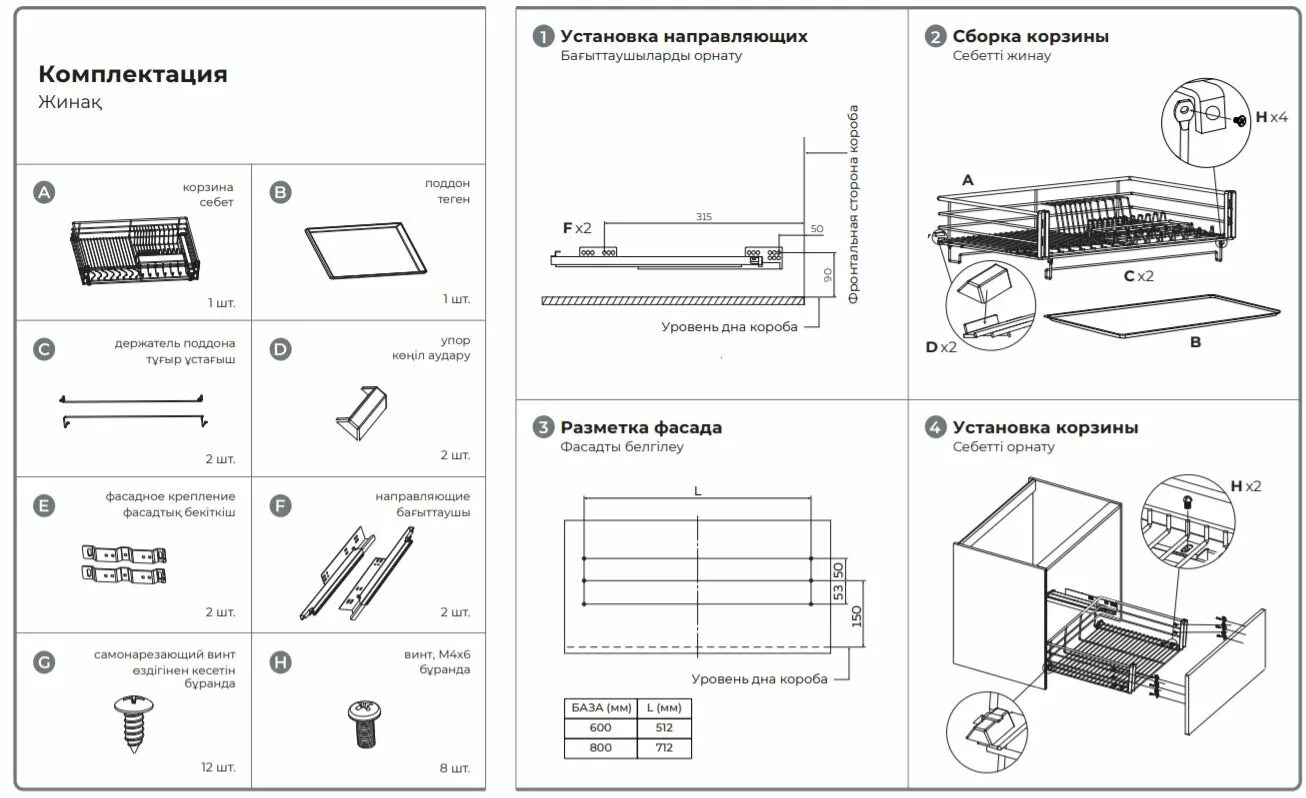 Комплектация
Жинақ

A
корзина
себет
1 шт.

B
поддон
теген
1 шт.

C
держатель поддона
тұғыр ұстағыш
2 шт.

D
упор
көңіл аудару
2 шт.

E
фасадное крепление
фасадтық бекіткіш
2 шт.

F
направляющие
бағыттаушы
2 шт.

G
самонарезающий винт
өздігінен кесетін бұранда
12 шт.

H
винт, М4х6
бұранда
8 шт.

1 Установка направляющих
Бағыттаушыларды орнату

F x2
315
50
90
Фронтальная сторона короба
Уровень дна короба

2 Сборка корзины
Себетті жинау

H x4
A
C x2
D x2
B

3 Разметка фасада
Фасадты белгілеу

L
50
53
150
Уровень дна короба

| БАЗА (мм) | L (мм) |
|---|---|
| 600 | 512 |
| 800 | 712 |

4 Установка корзины
Себетті орнату

H x2