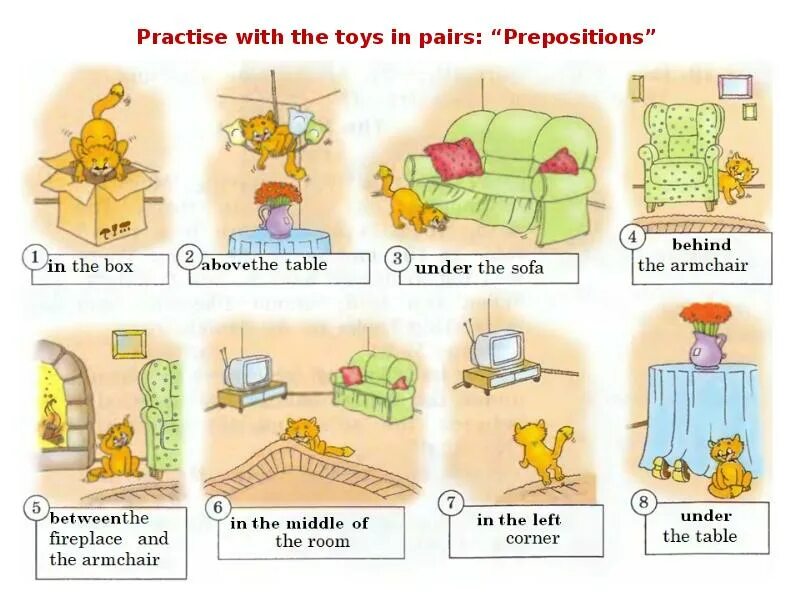 Practise with the toys in pairs: “Prepositions”

1 in the box

2 abovethe table

3 under the sofa

4 behind the armchair

5 betweenthe fireplace and the armchair

6 in the middle of the room

7 in the left corner

8 under the table