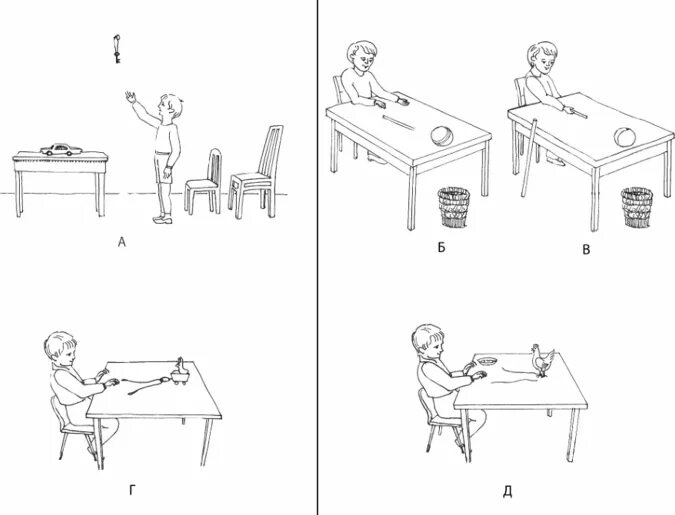 А

Б

В

Г

Д