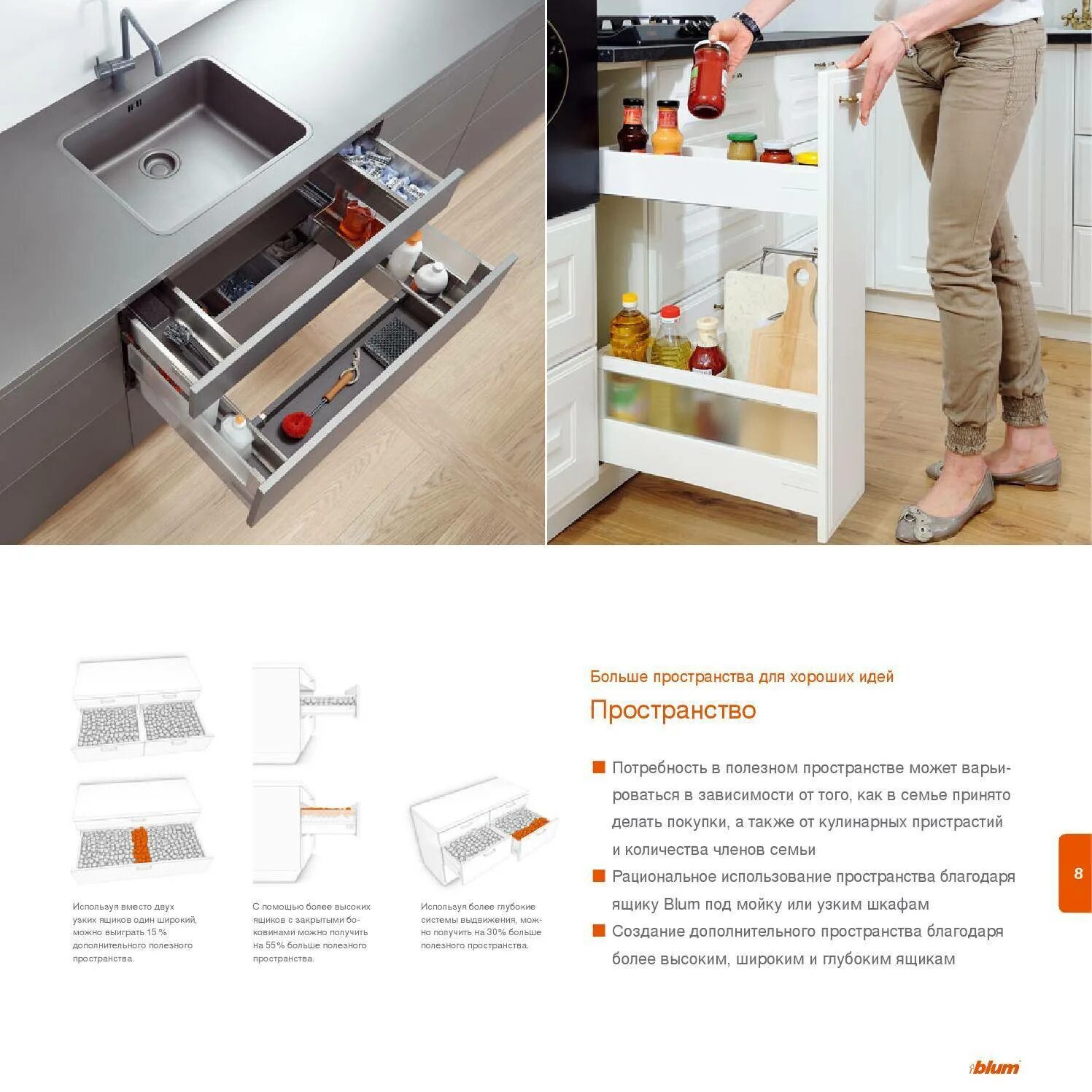 Используя вместо двух узких ящиков один широкий, можно выиграть 15 % дополнительного полезного пространства.

С помощью более высоких ящиков с закрытыми боковинами можно получить на 55% больше полезного пространства.

Используя более глубокие системы выдвижения, можно получить на 30% больше полезного пространства.

Больше пространства для хороших идей

Пространство

■ Потребность в полезном пространстве может варьироваться в зависимости от того, как в семье принято делать покупки, а также от кулинарных пристрастий и количества членов семьи

■ Рациональное использование пространства благодаря ящику Blum под мойку или узким шкафам

■ Создание дополнительного пространства благодаря более высоким, широким и глубоким ящикам

8

blum