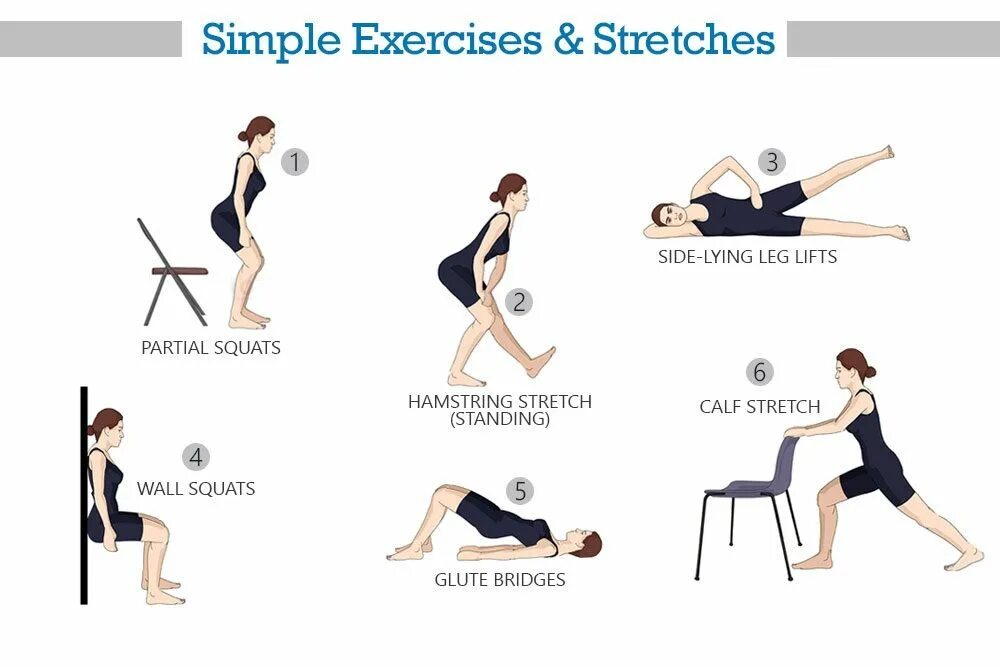 Simple Exercises & Stretches

1
PARTIAL SQUATS

2
HAMSTRING STRETCH (STANDING)

3
SIDE-LYING LEG LIFTS

4
WALL SQUATS

5
GLUTE BRIDGES

6
CALF STRETCH