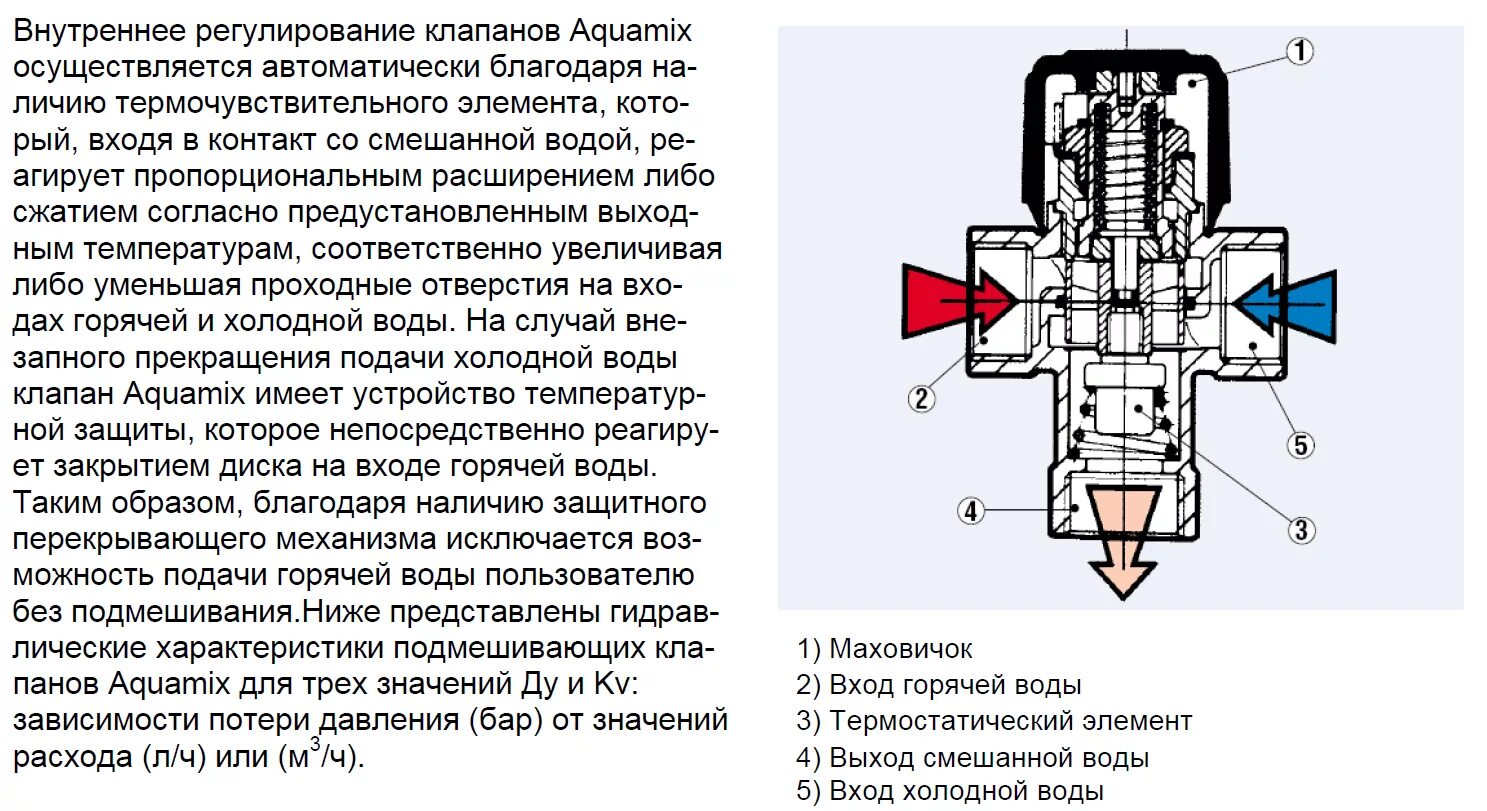 Внутреннее регулирование клапанов Aquamix осуществляется автоматически благодаря наличию термочувствительного элемента, который, входя в контакт со смешанной водой, реагирует пропорциональным расширением либо сжатием согласно предустановленным выходным температурам, соответственно увеличивая либо уменьшая проходные отверстия на входах горячей и холодной воды. На случай внезапного прекращения подачи холодной воды клапан Aquamix имеет устройство температурной защиты, которое непосредственно реагирует закрытием диска на входе горячей воды. Таким образом, благодаря наличию защитного перекрывающего механизма исключается возможность подачи горячей воды пользователю без подмешивания.Ниже представлены гидравлические характеристики подмешивающих клапанов Aquamix для трех значений Ду и Kv: зависимости потери давления (бар) от значений расхода (л/ч) или ($м^3$/ч).

1
2
5
4
3

1) Маховичок
2) Вход горячей воды
3) Термостатический элемент
4) Выход смешанной воды
5) Вход холодной воды