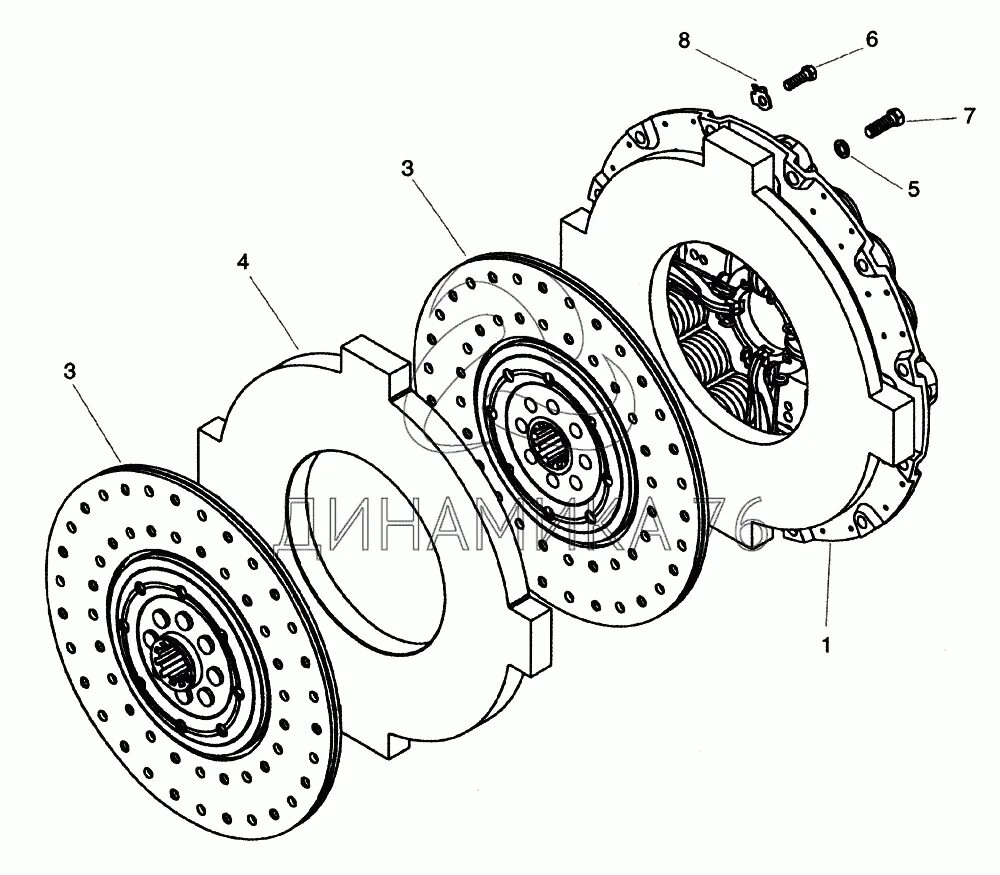 8
6
7
5
3
4
3
ДИНАМИКА 76
1