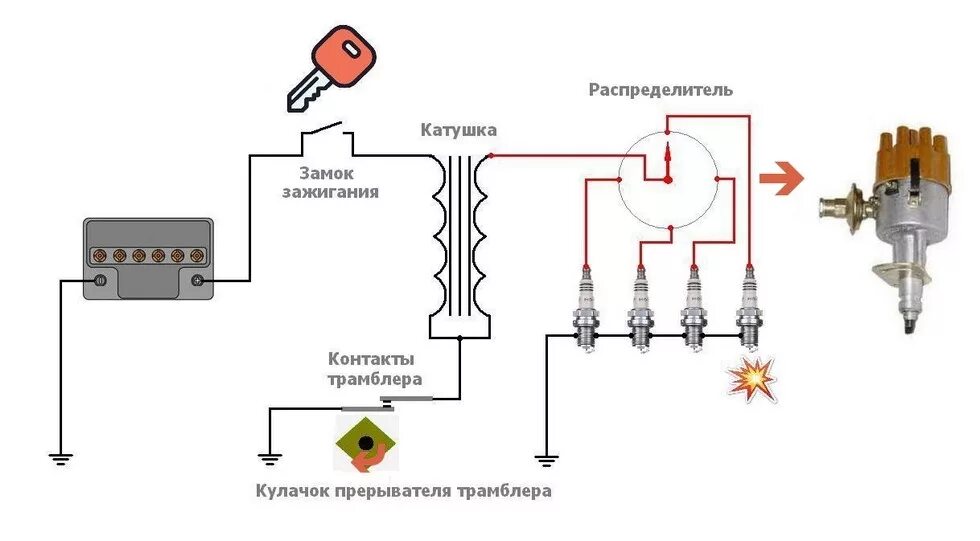 Распределитель

Катушка

Замок зажигания

Контакты трамблера

Кулачок прерывателя трамблера