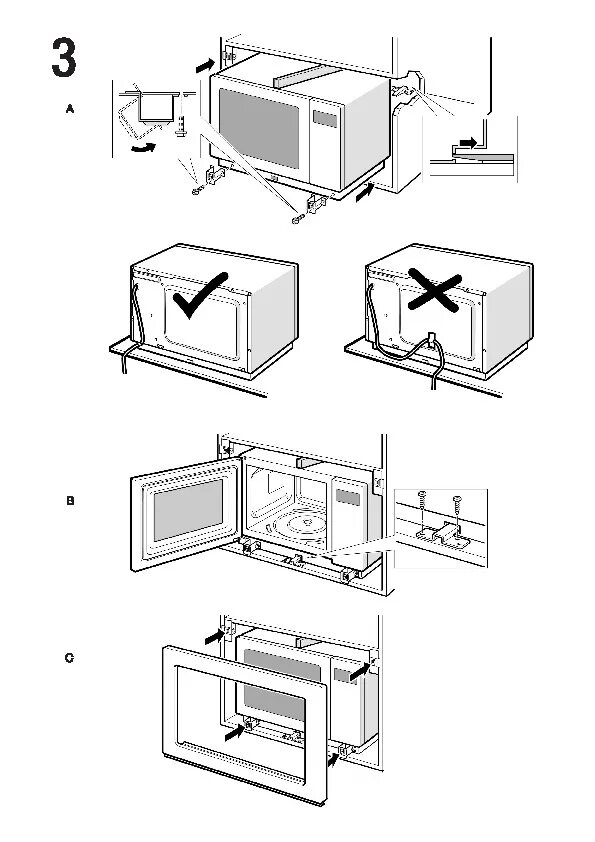 3

A

B

C