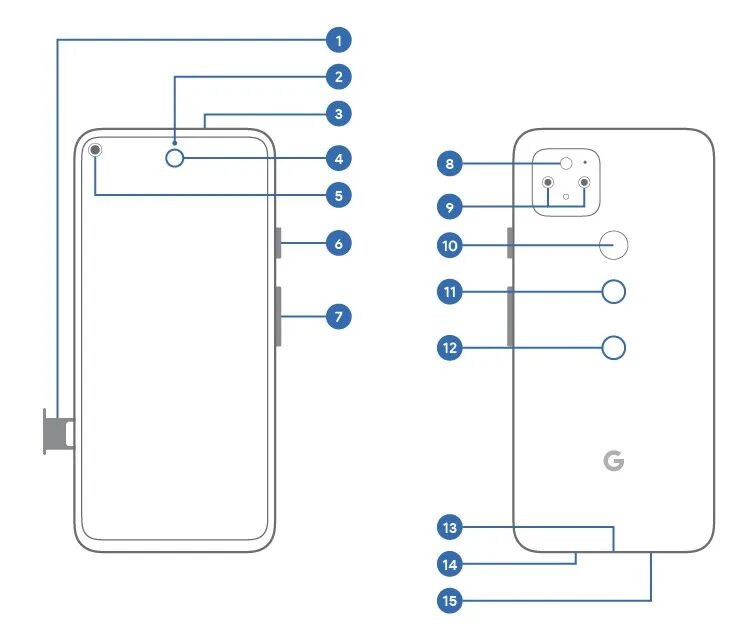 1
2
3
4
5
6
7
8
9
10
11
12
G
13
14
15