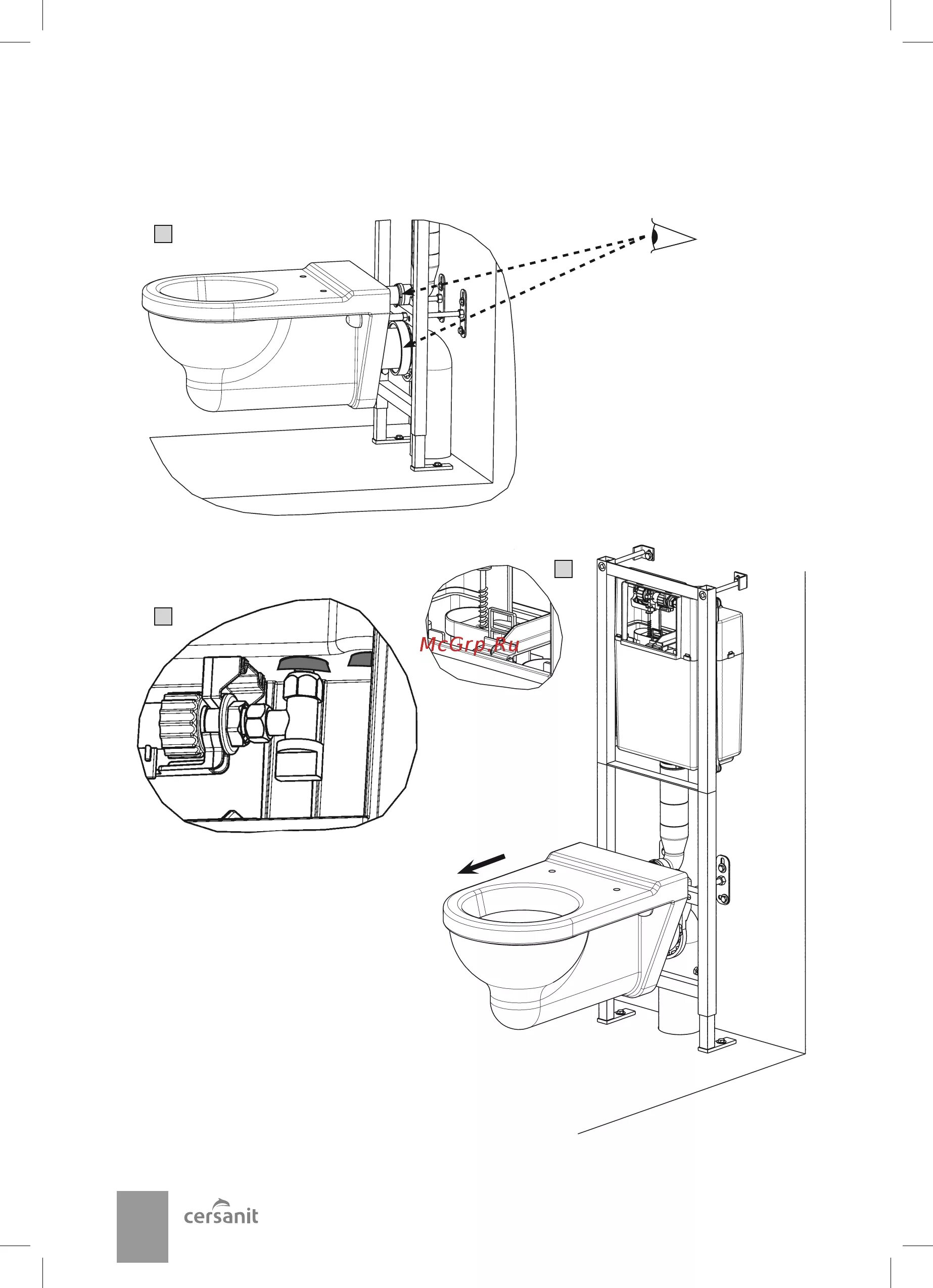 McGrp.Ru

cersanit