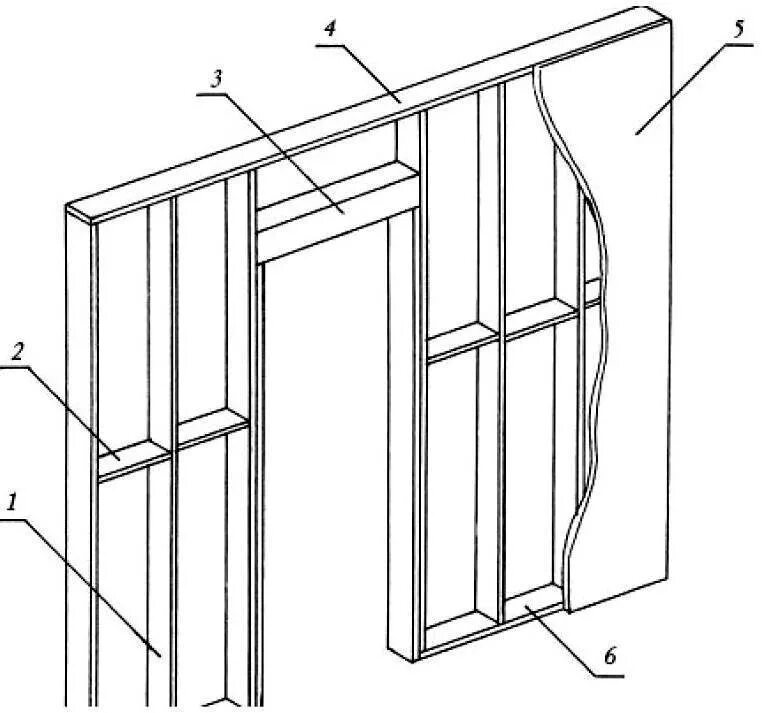 4
5
3
2
1
6