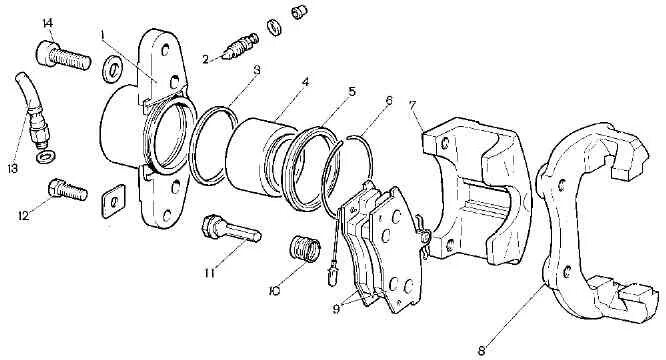 14
1
2
3
4
5
6
7
13
12
11
10
9
8