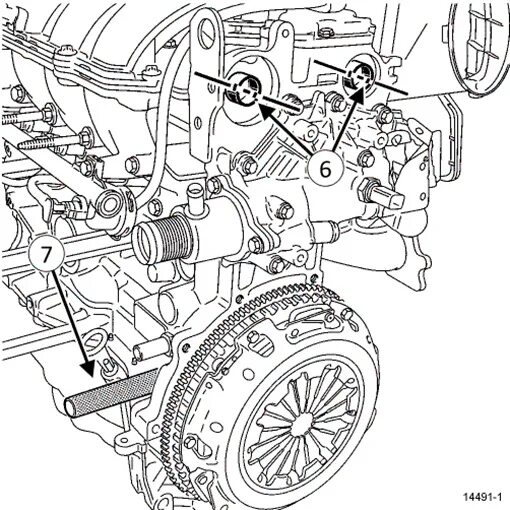 6

7

14491-1