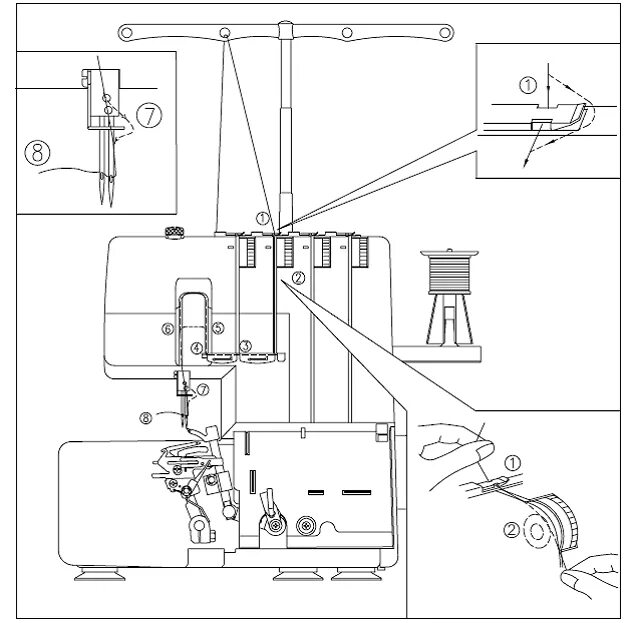 ⑦
⑧
①
①
②
⑥
⑤
④
③
⑦
⑧
①
②